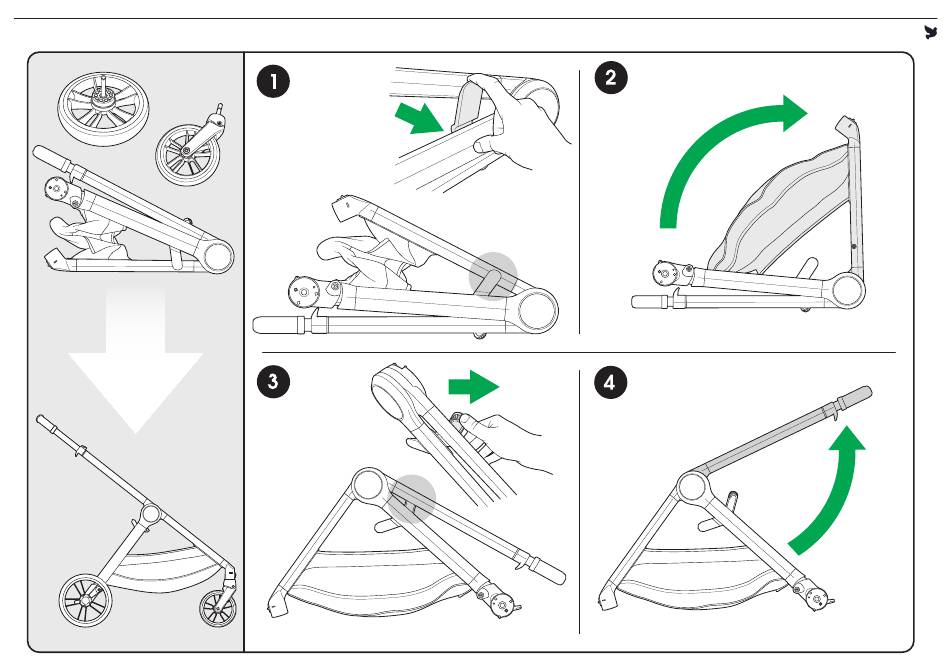 1

2

3

4