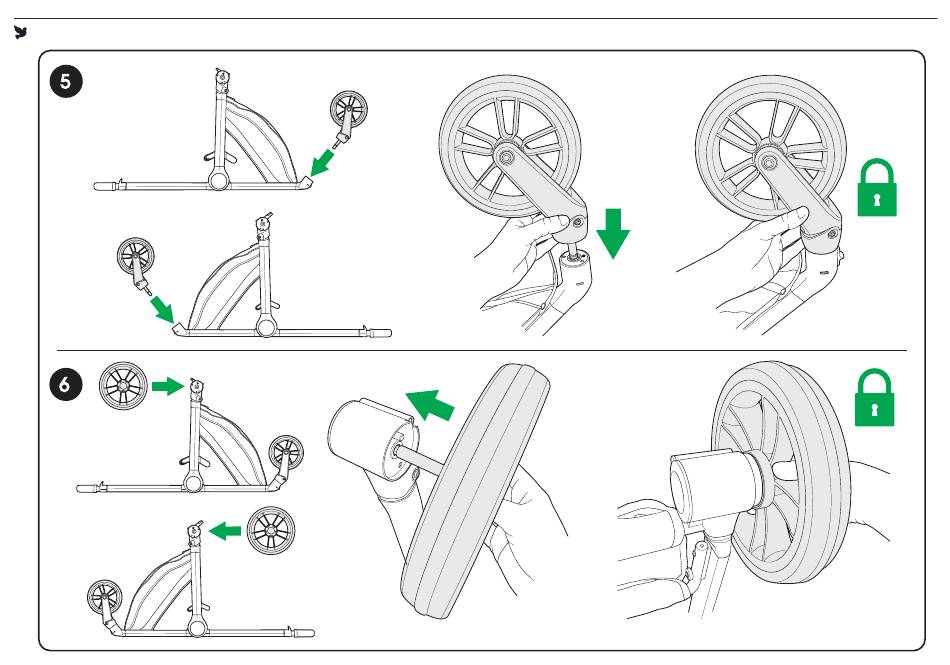 5

6