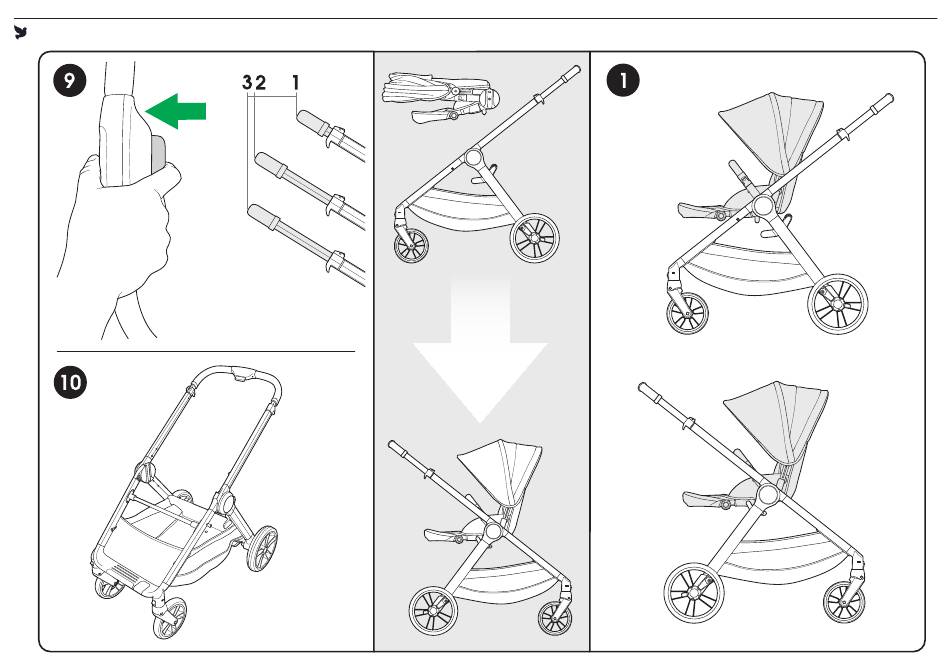 9

3 2 1

10

1