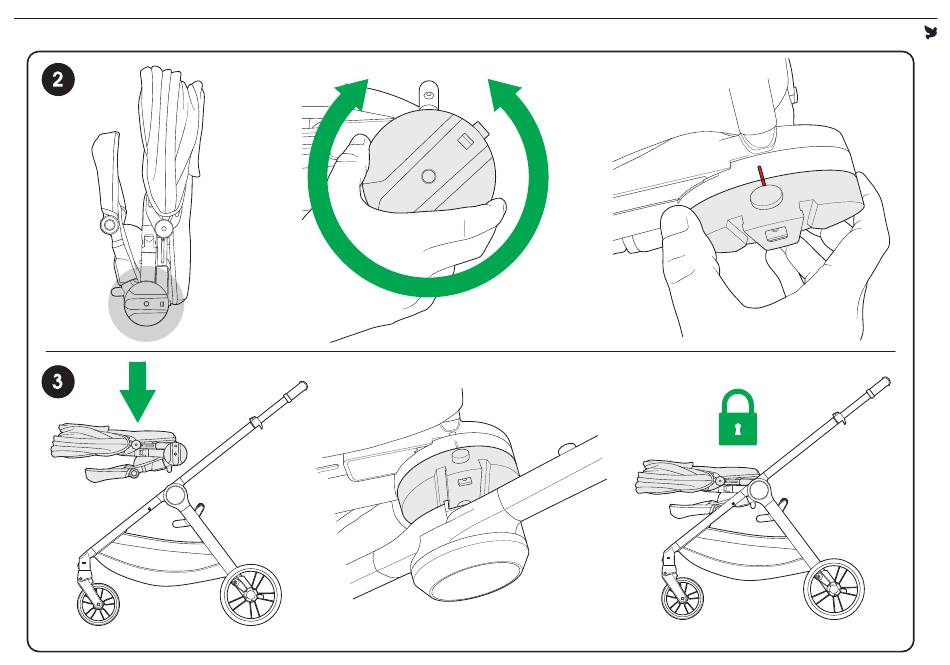 2

3