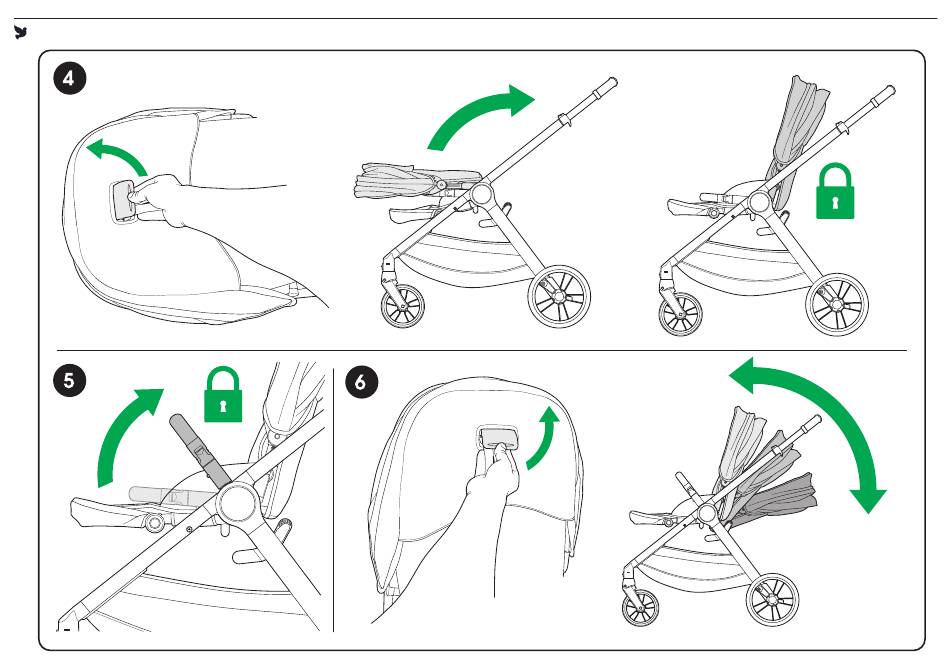 4

5

6