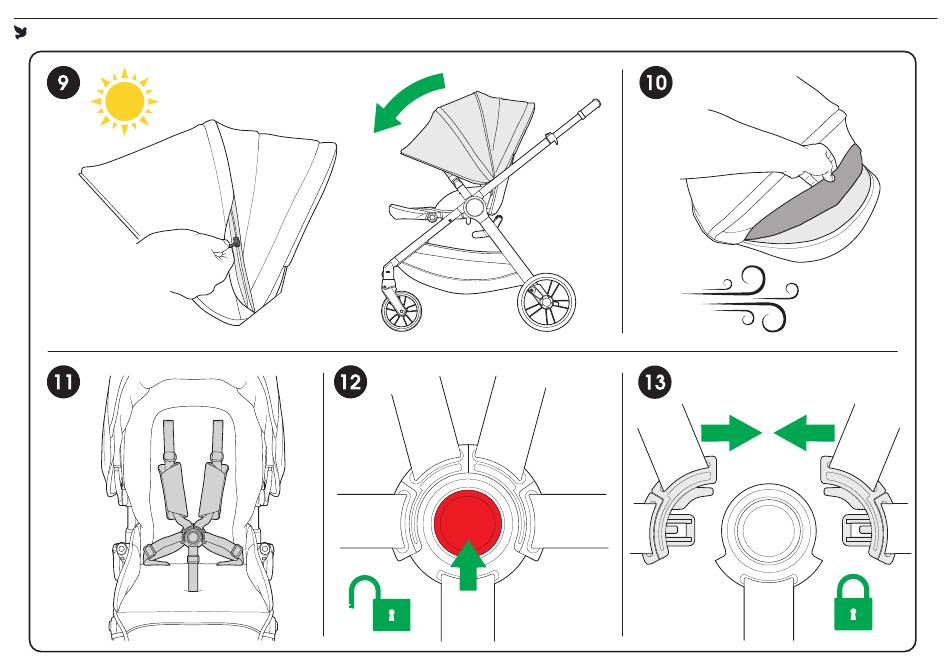 9

10

11

12

13