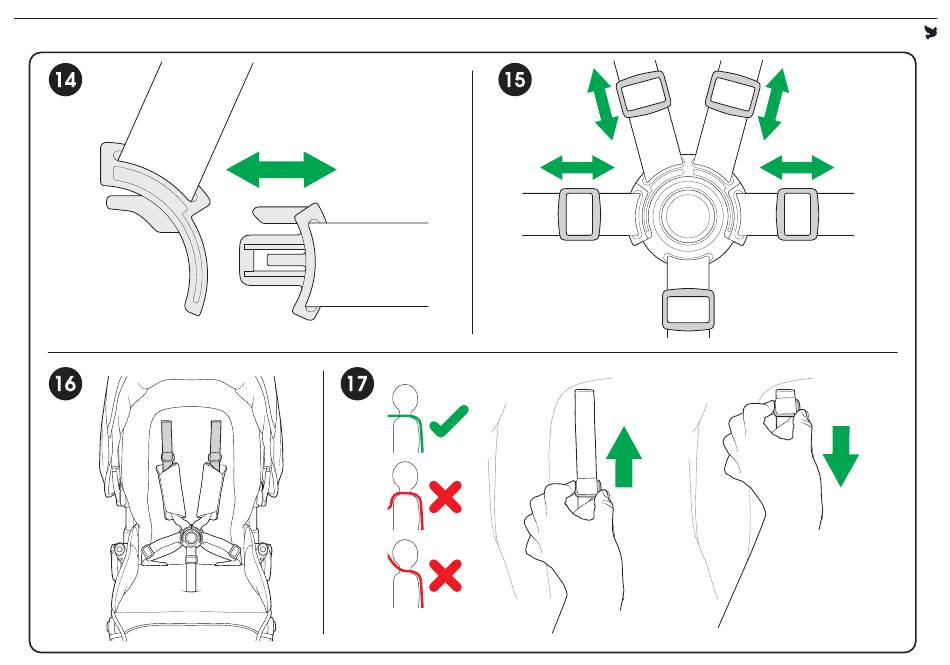 14

15

16

17