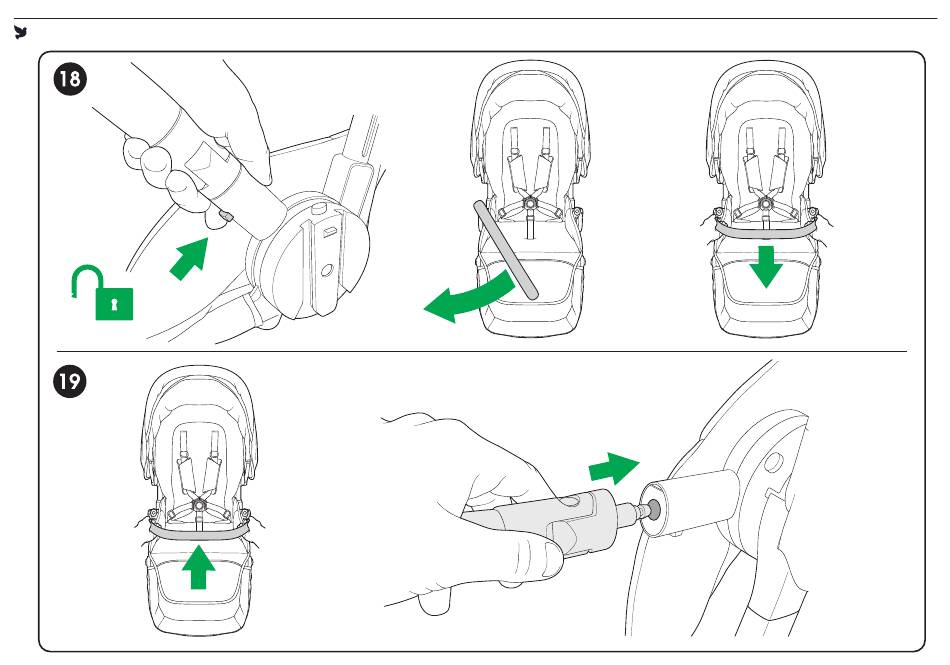 18

19