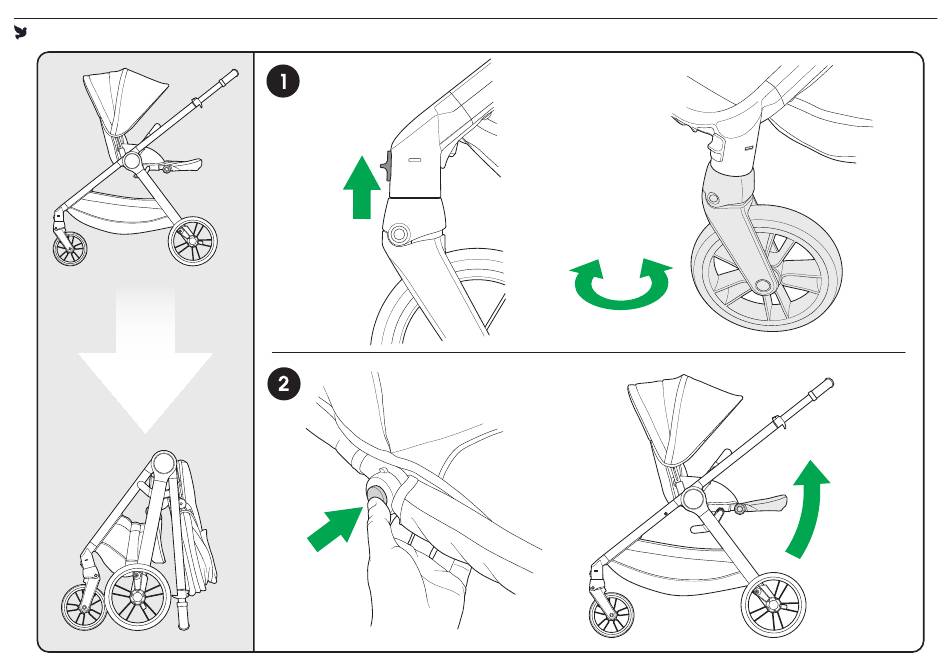 1

2