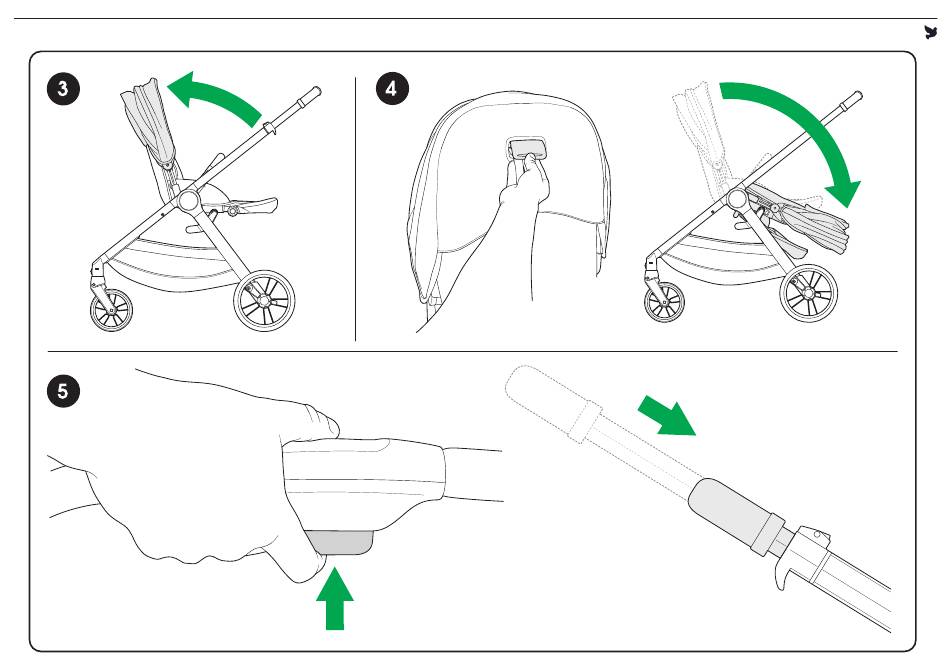 3

4

5