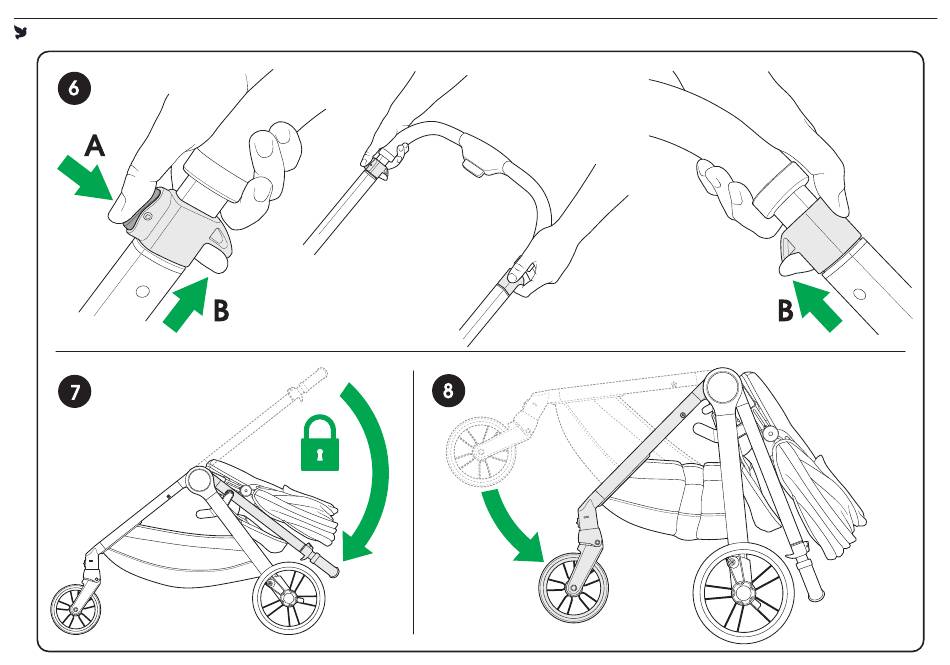 6

A

B

B

7

8