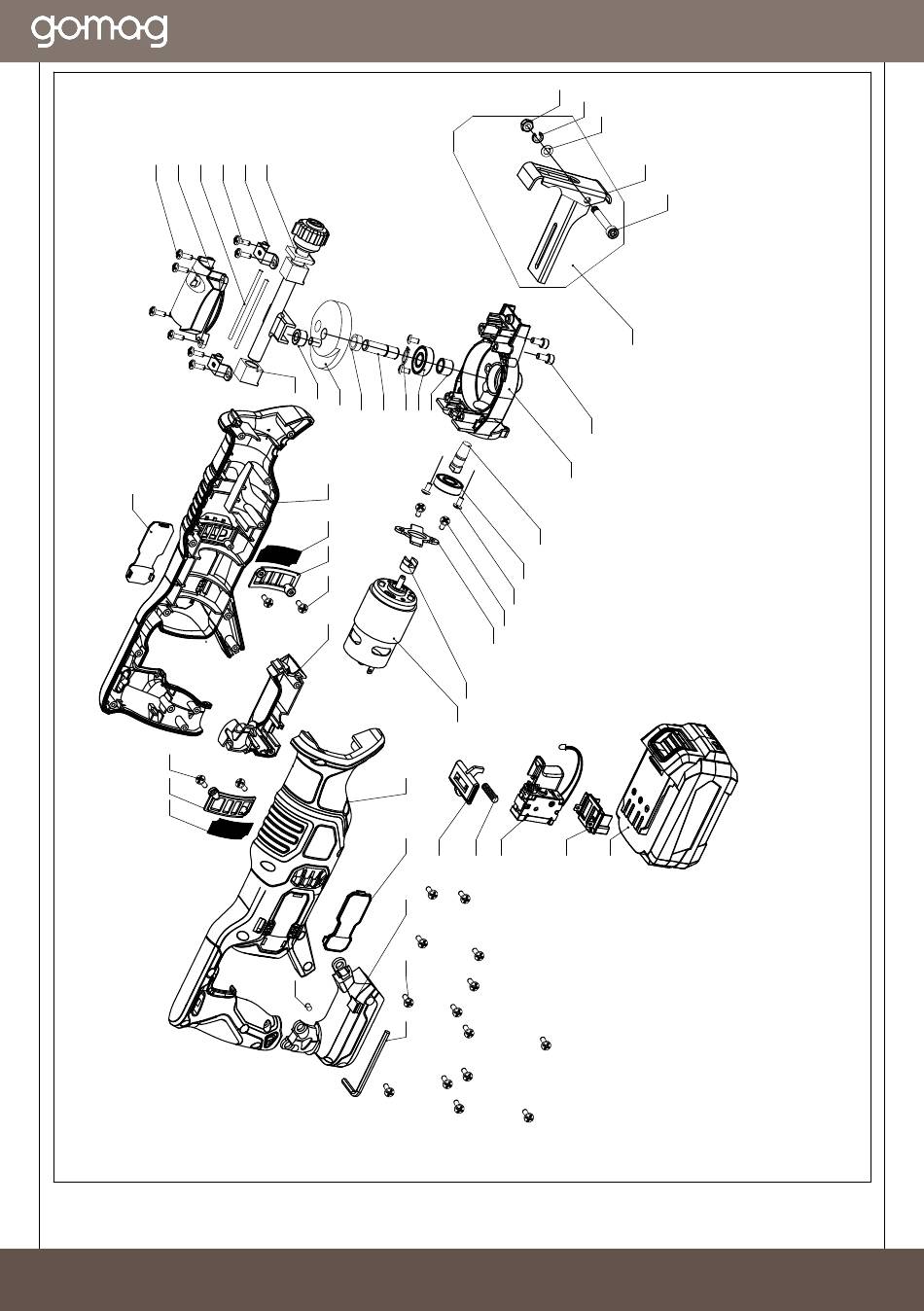 gomag