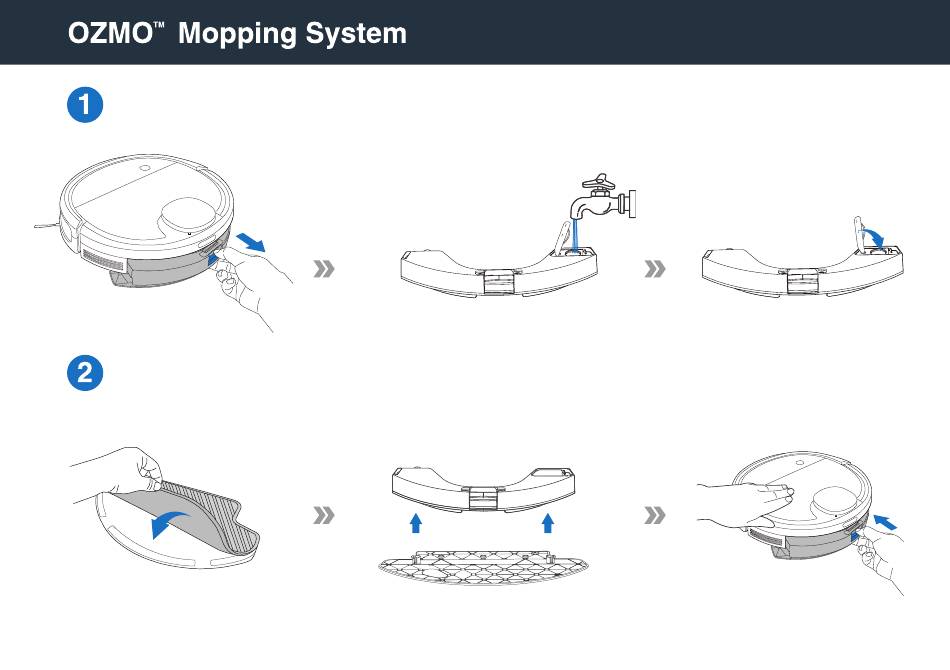 OZMO™ Mopping System

1

2