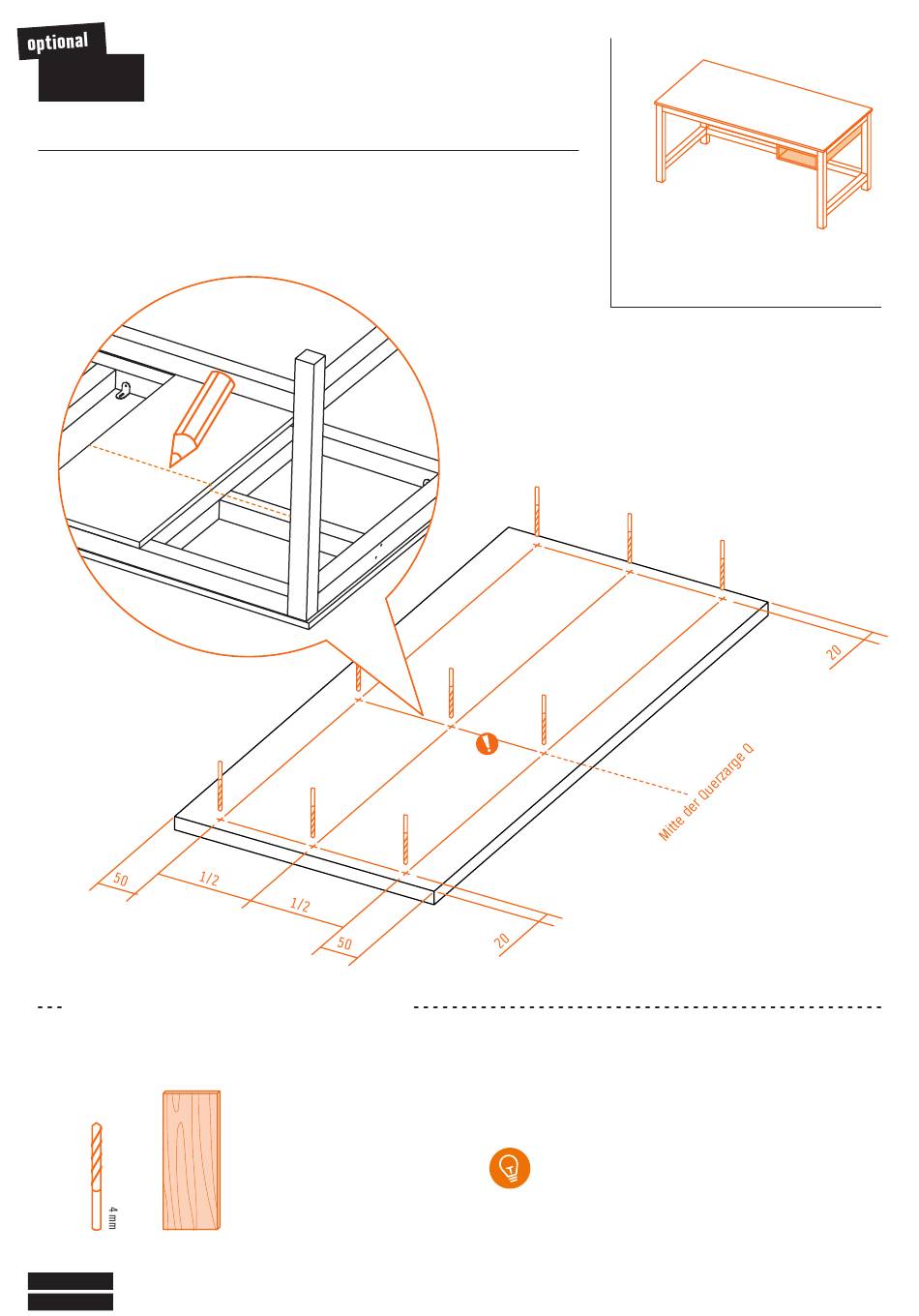 optional

20

Mitte der Querzarge Q

50

1/2

1/2

50

20

4 mm