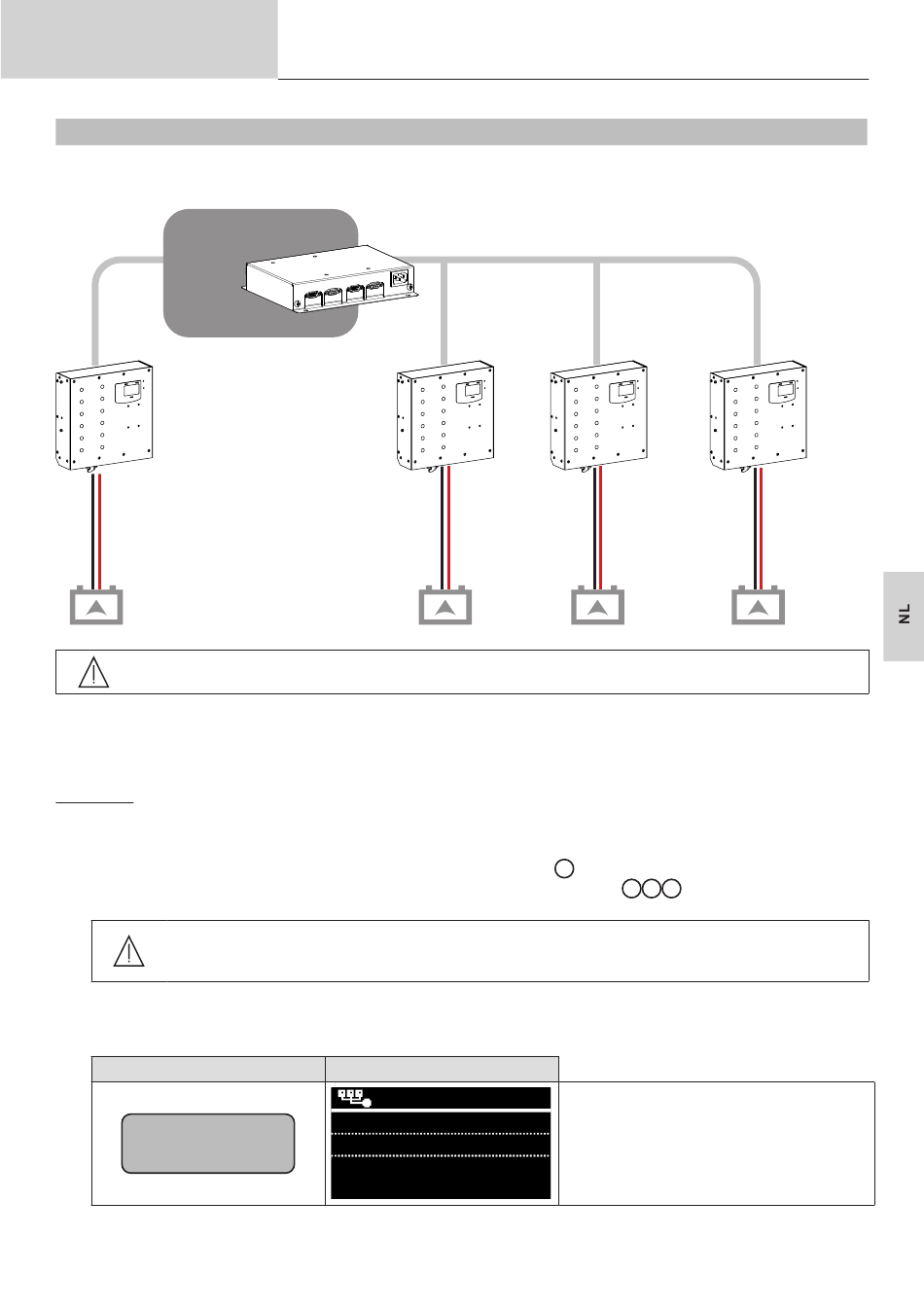 NL