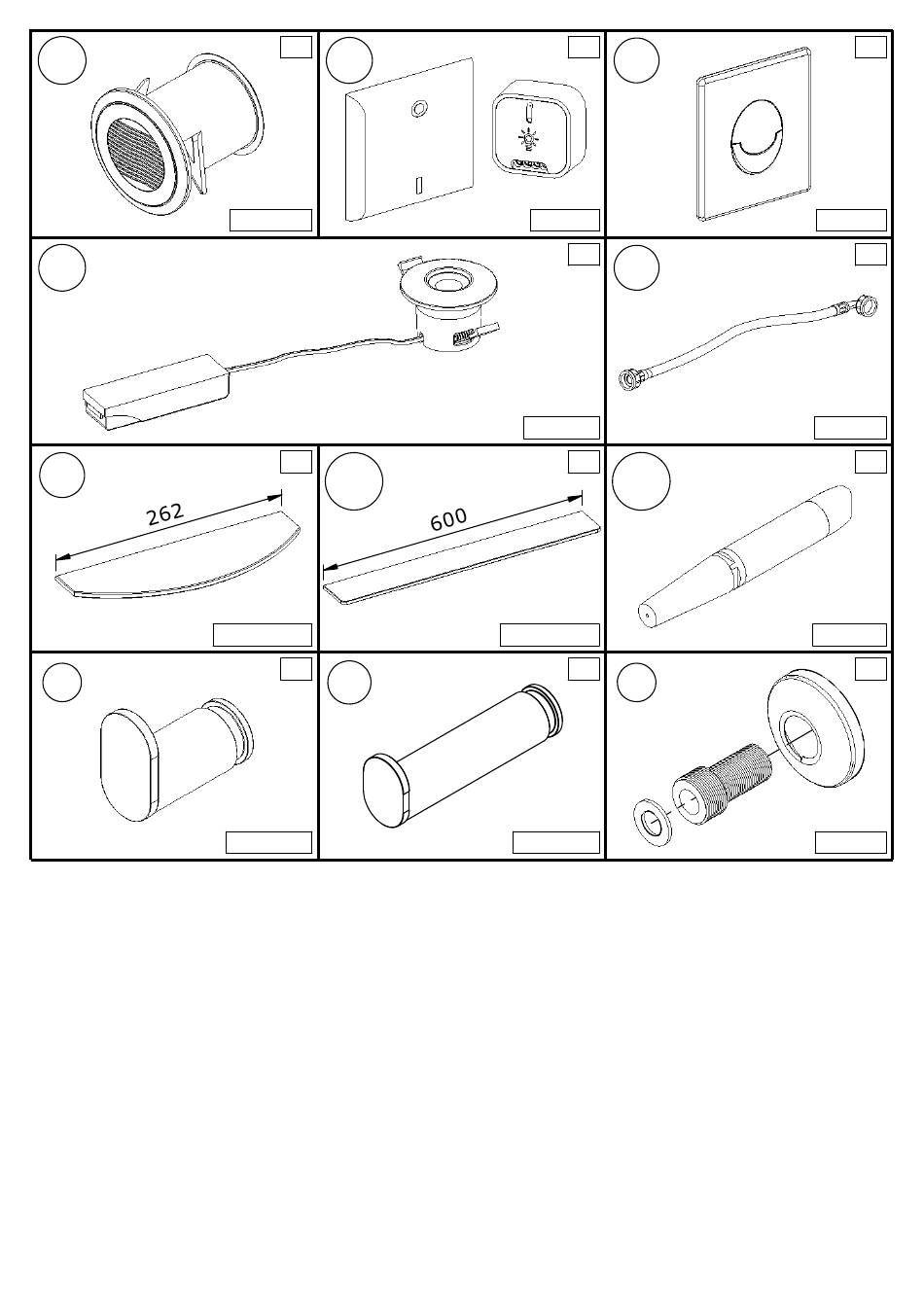 262

600