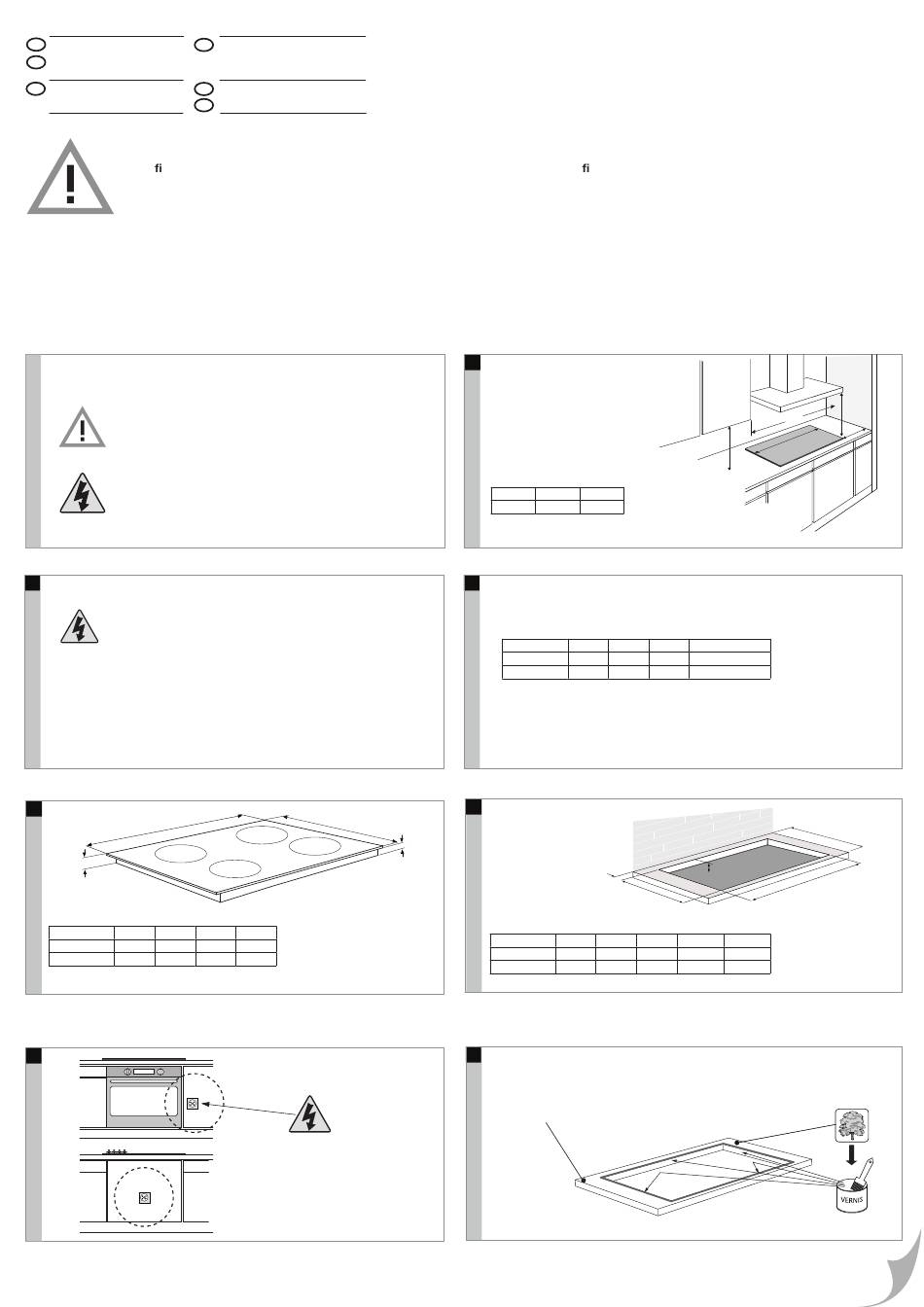 fi

fi

VERNIS