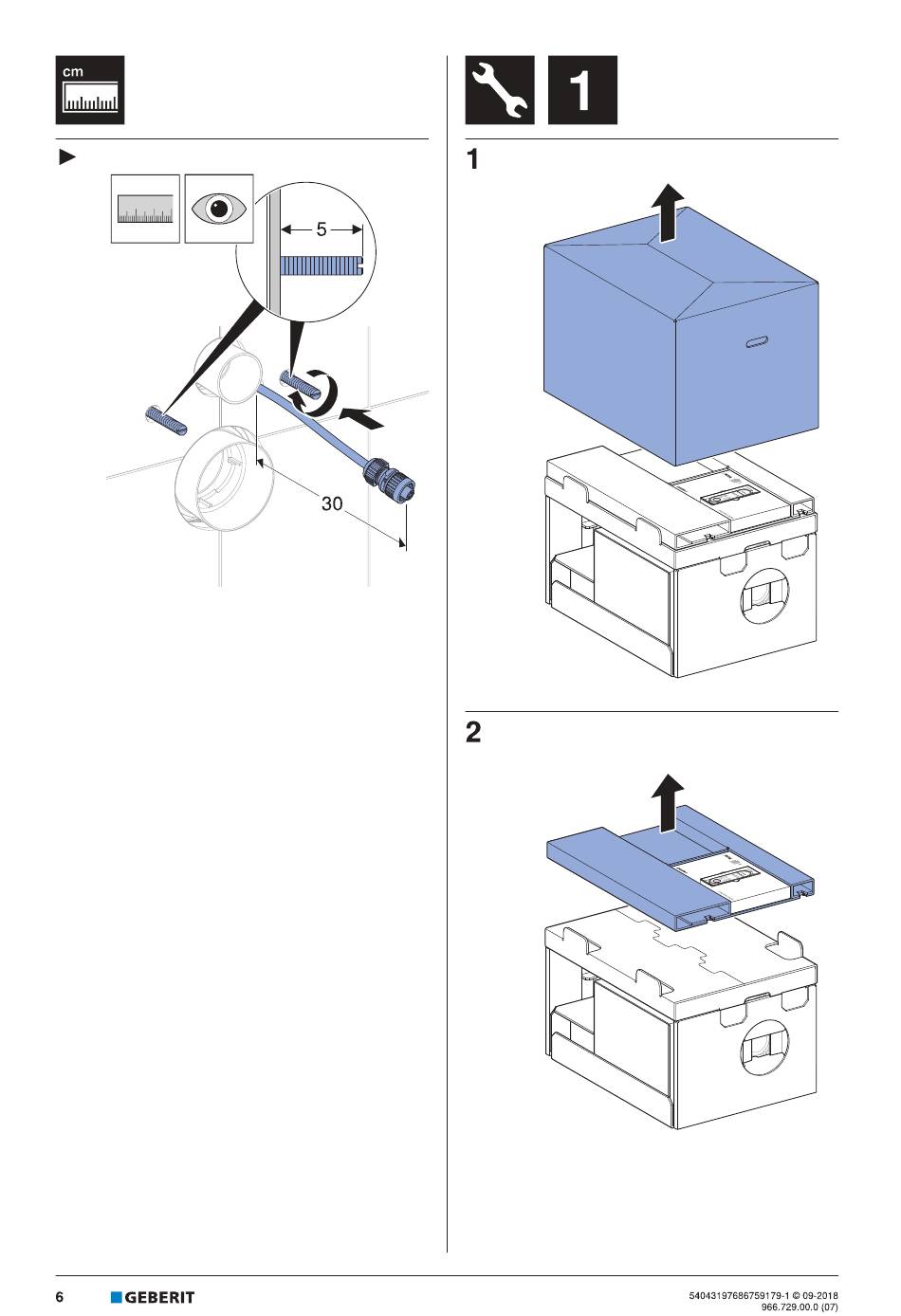 cm

►

5

30

1

1

2

6 GEBERIT

54043197686759179-1 © 09-2018
966.729.00.0 (07)