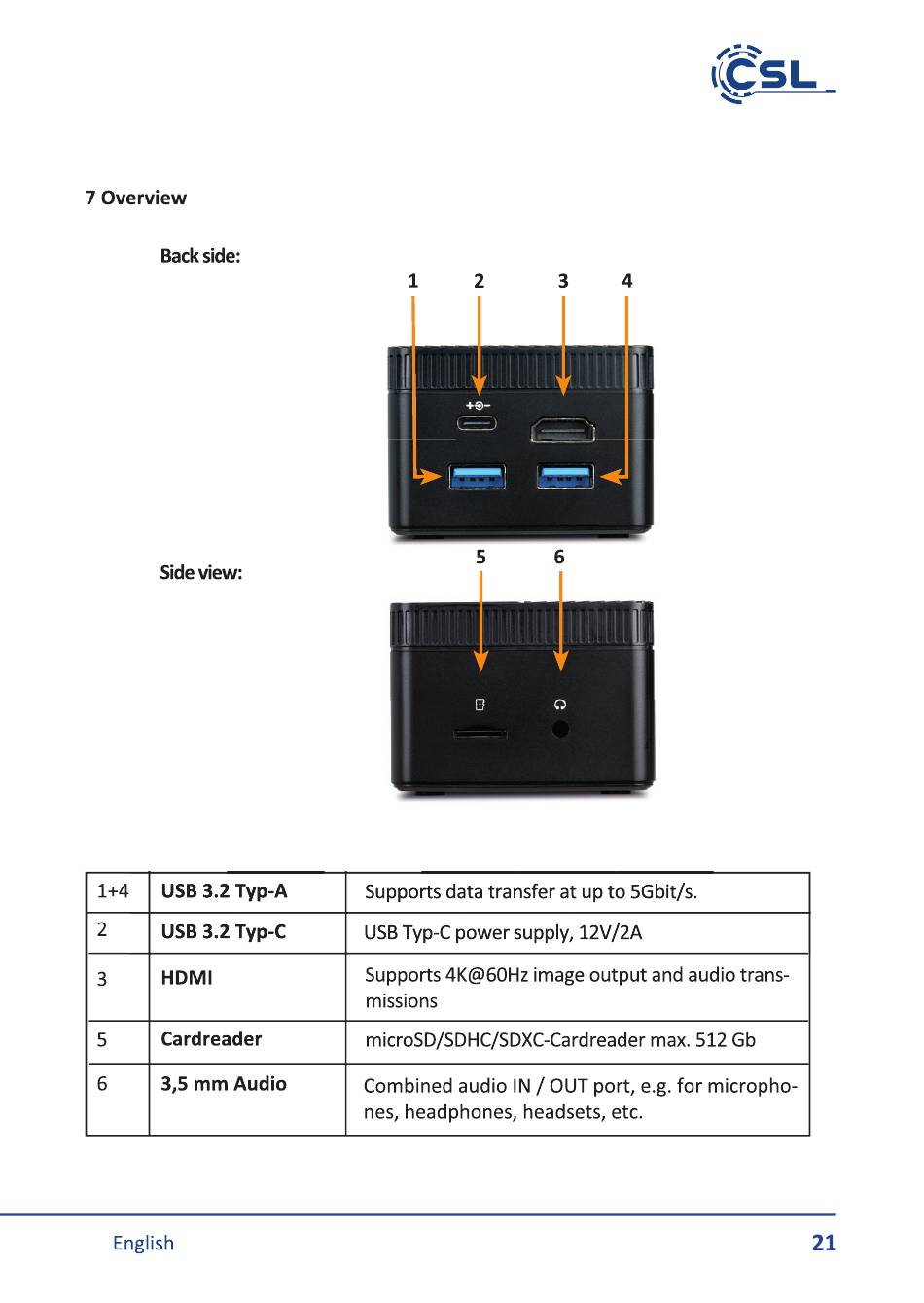 CSL

7 Overview

Back side:

1 2 3 4

Side view:

5 6

| 1+4 | USB 3.2 Typ-A | Supports data transfer at up to 5Gbit/s. |
|---|---|---|
| 2 | USB 3.2 Typ-C | USB Typ-C power supply, 12V/2A |
| 3 | HDMI | Supports 4K@60Hz image output and audio transmissions |
| 5 | Cardreader | microSD/SDHC/SDXC-Cardreader max. 512 Gb |
| 6 | 3,5 mm Audio | Combined audio IN / OUT port, e.g. for microphones, headphones, headsets, etc. |

English 21