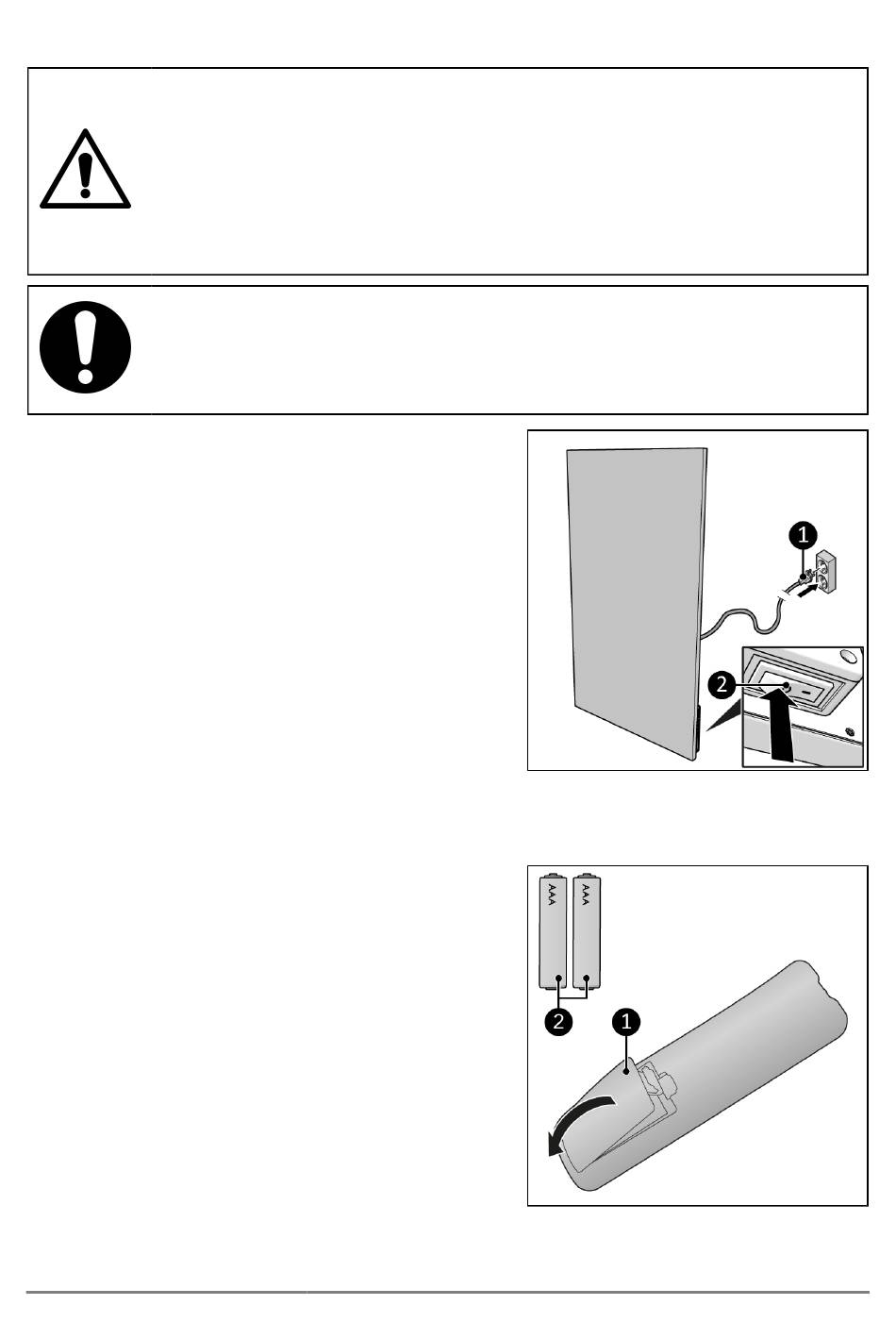 1

2

AAA

AAA

2

1