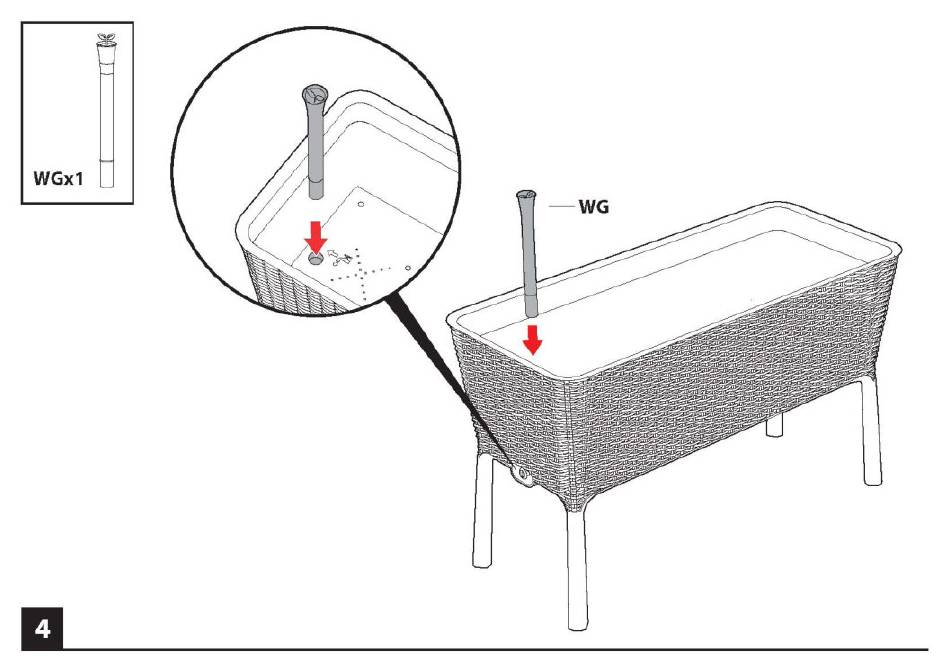 WGx1

WG

4