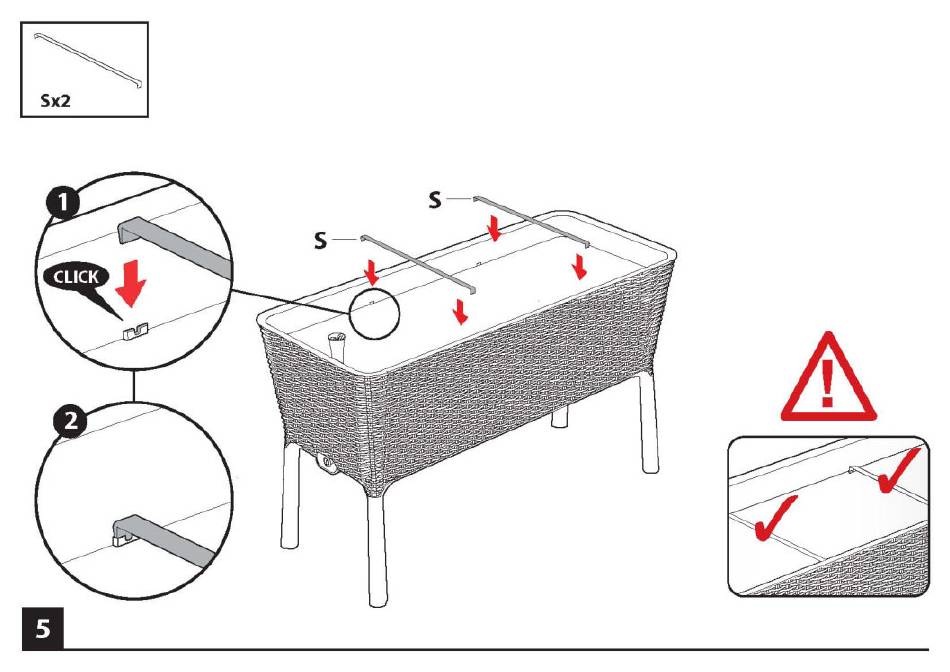 Sx2

1

CLICK

2

S

S

5