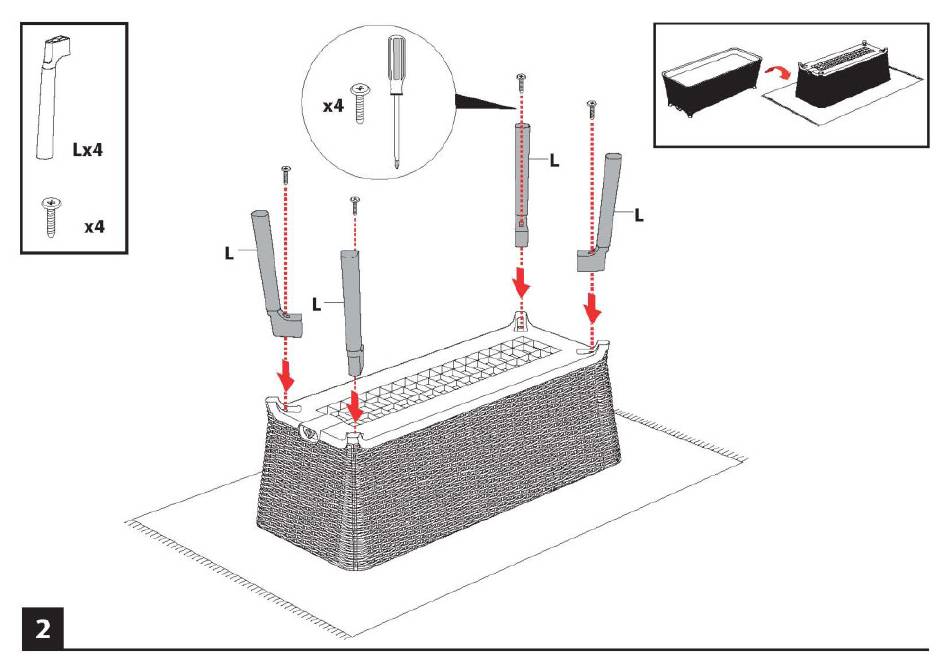 Lx4

x4

x4

L

L

L

L

2