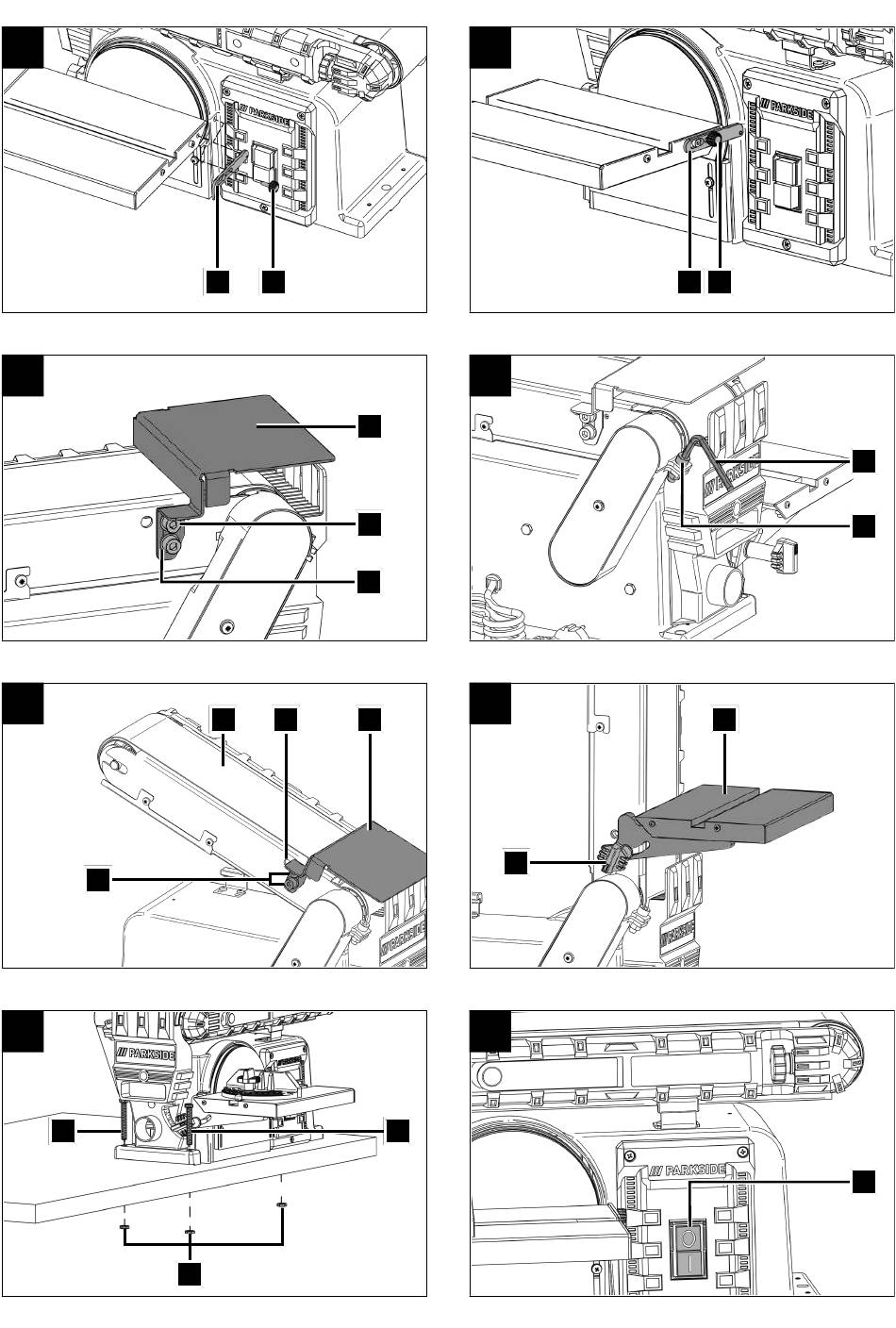 /// PARKSIDE

/// PARKSIDE

/// PARKSIDE

/// PARKSIDE

/// PARKSIDE

/// PARKSIDE

/// PARKSIDE