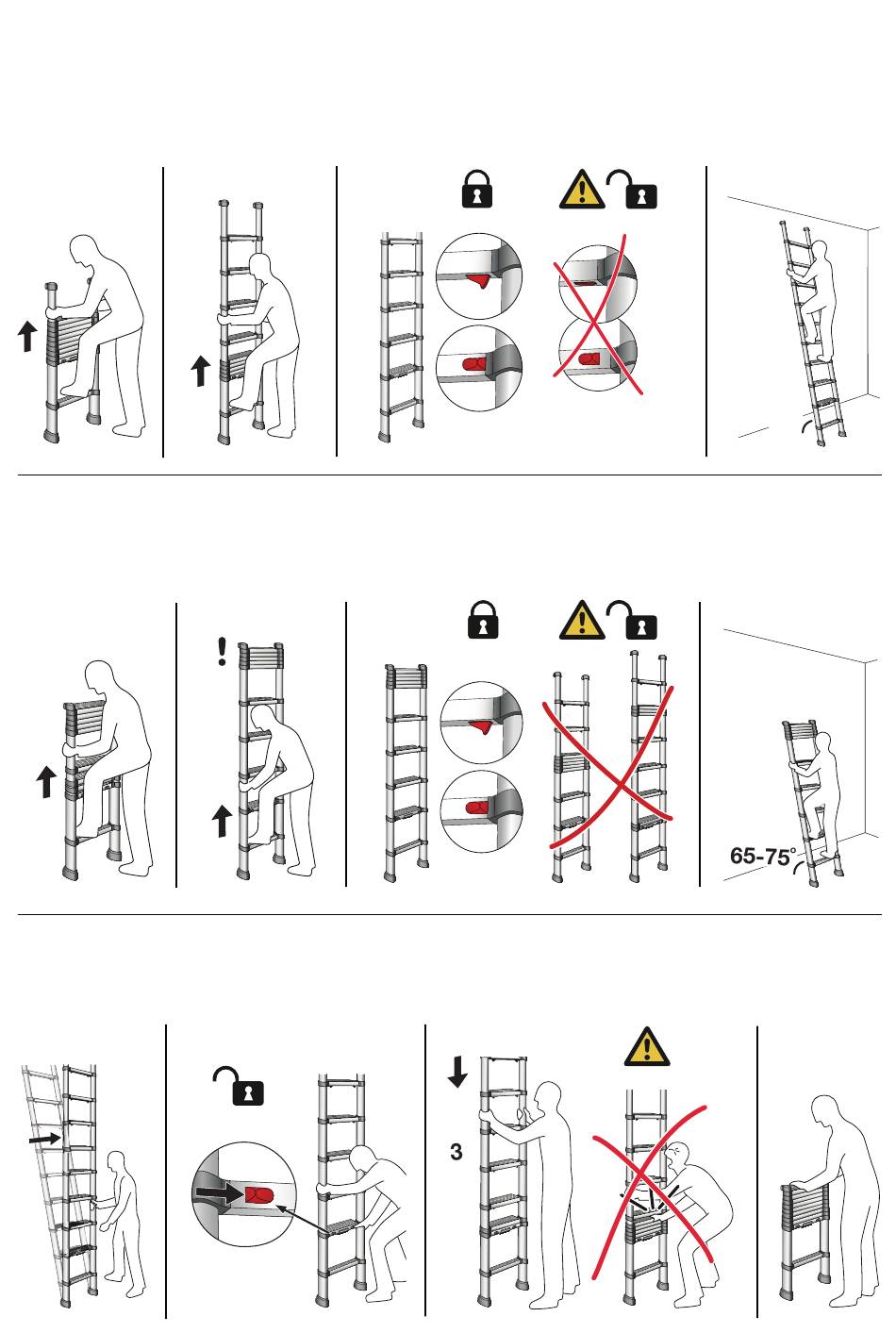 !

65-75°

3