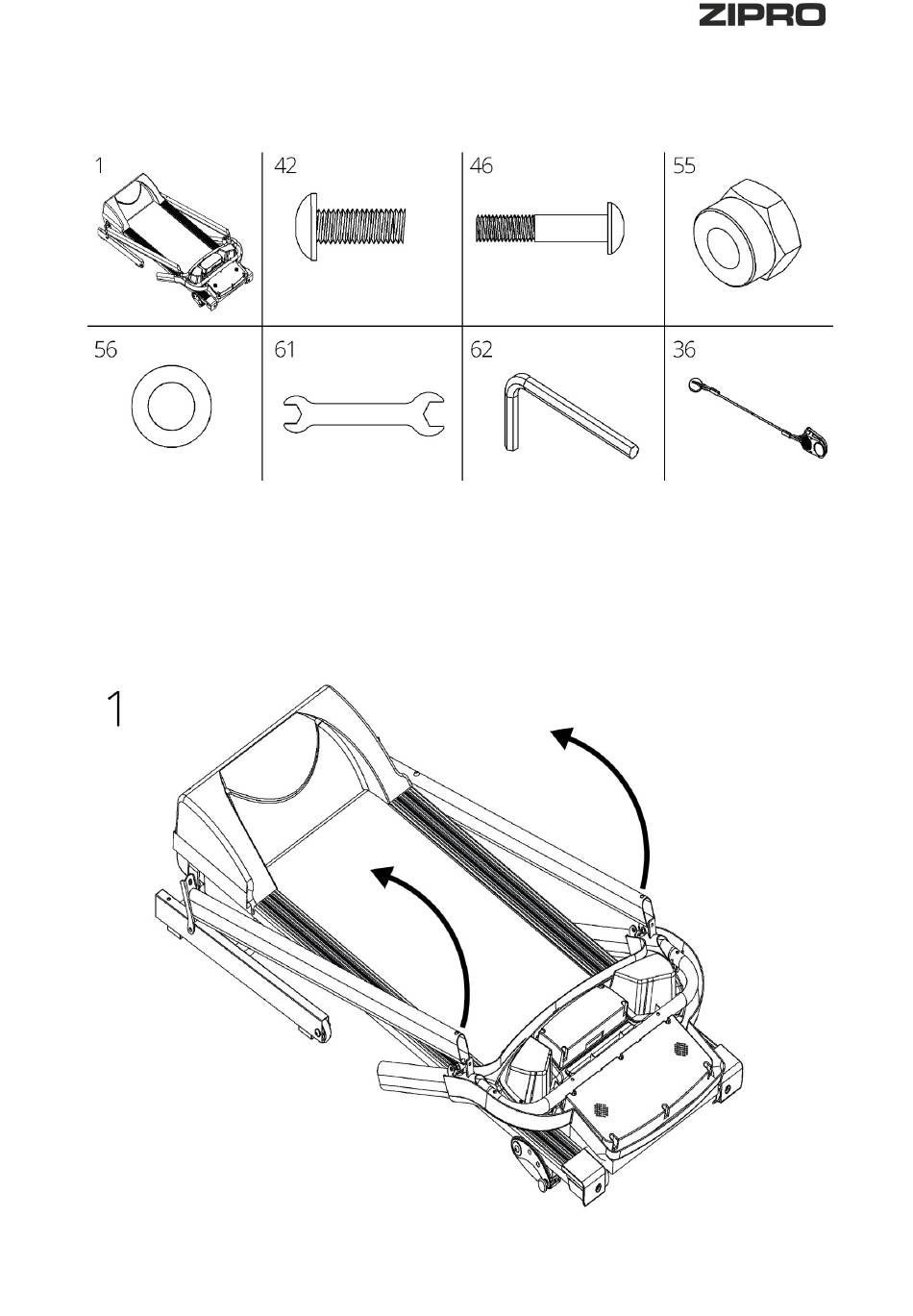 ZIPRO

| 1 | 42 | 46 | 55 |
|---|---|---|---|
| 56 | 61 | 62 | 36 |

1