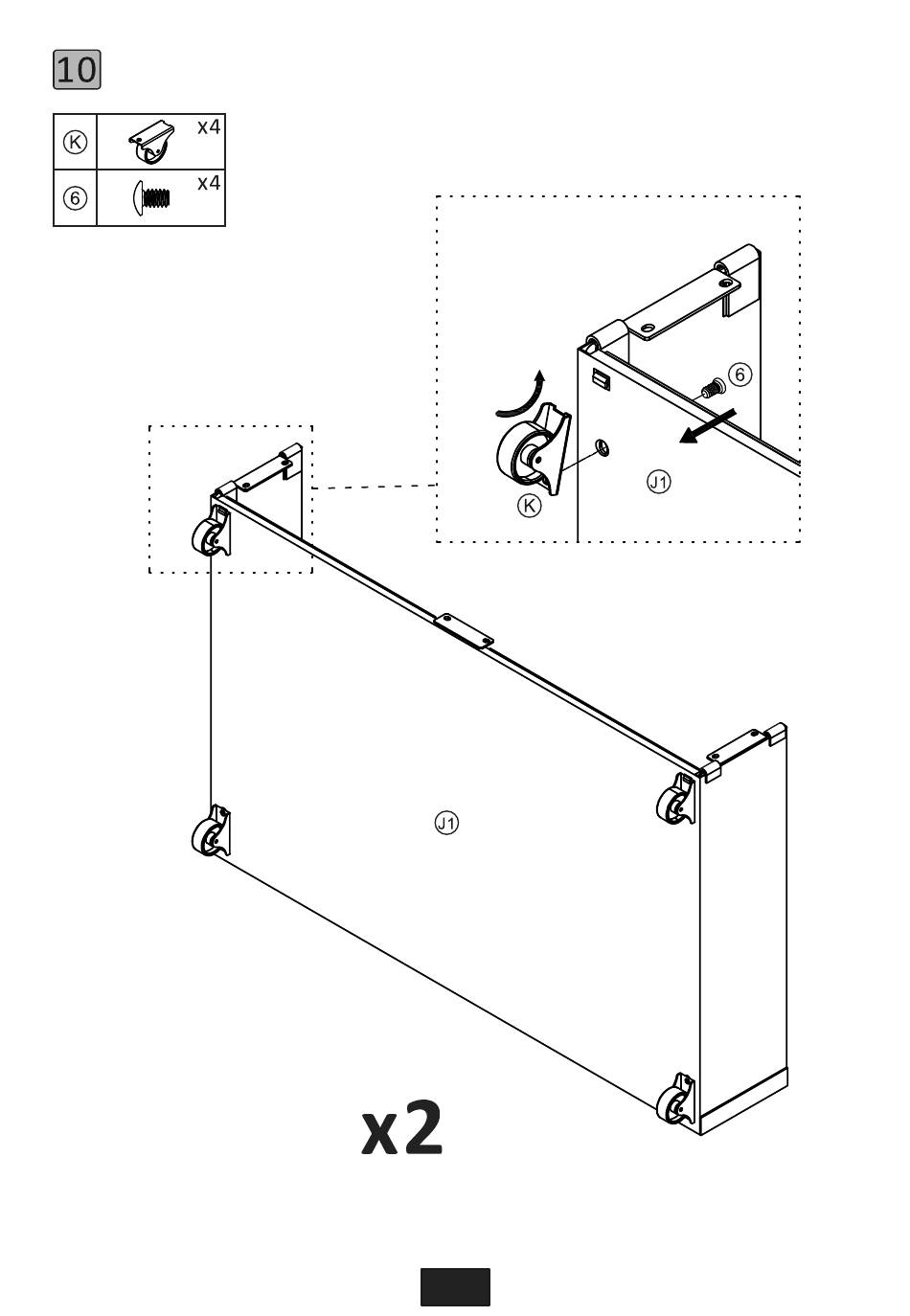 10

| Ⓚ | x4 |
|---|---|
| ⑥ | x4 |

⑥

Ⓚ

J1

J1

x2