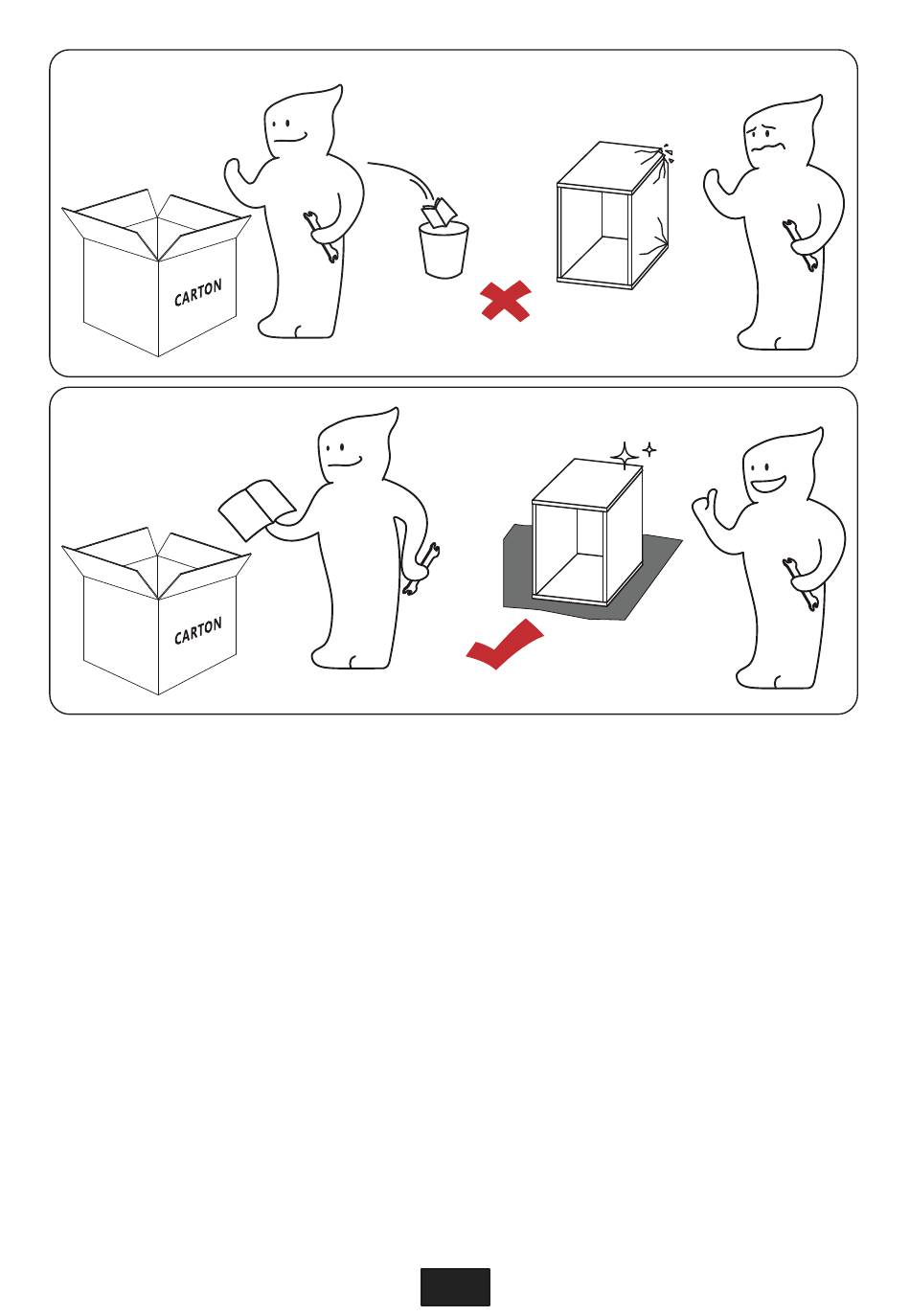 CARTON

CARTON