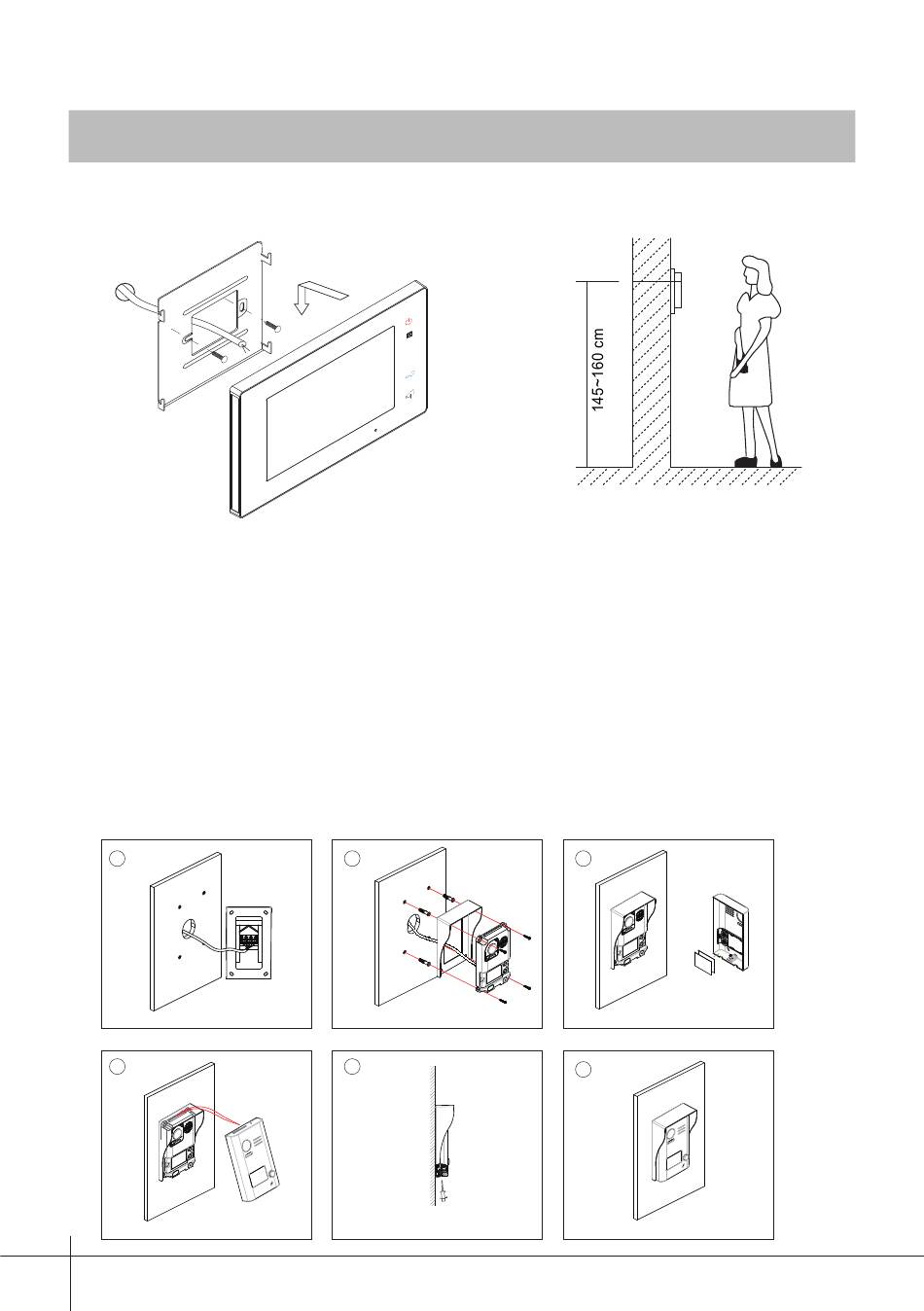 145~160 cm