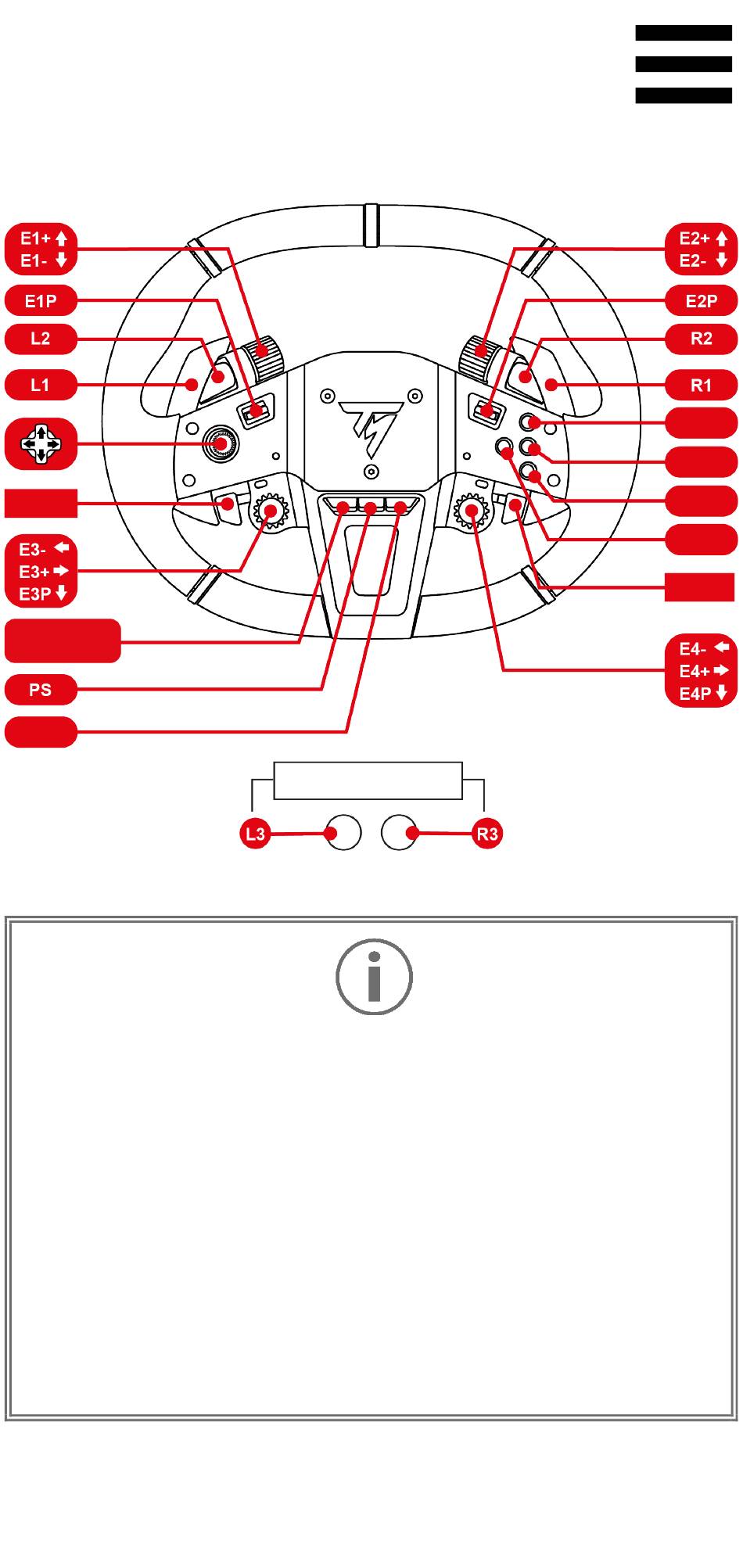 E1+
E1-
E1P
L2
L1
E3-
E3+
E3P
PS

E2+
E2-
E2P
R2
R1
E4-
E4+
E4P

L3
R3