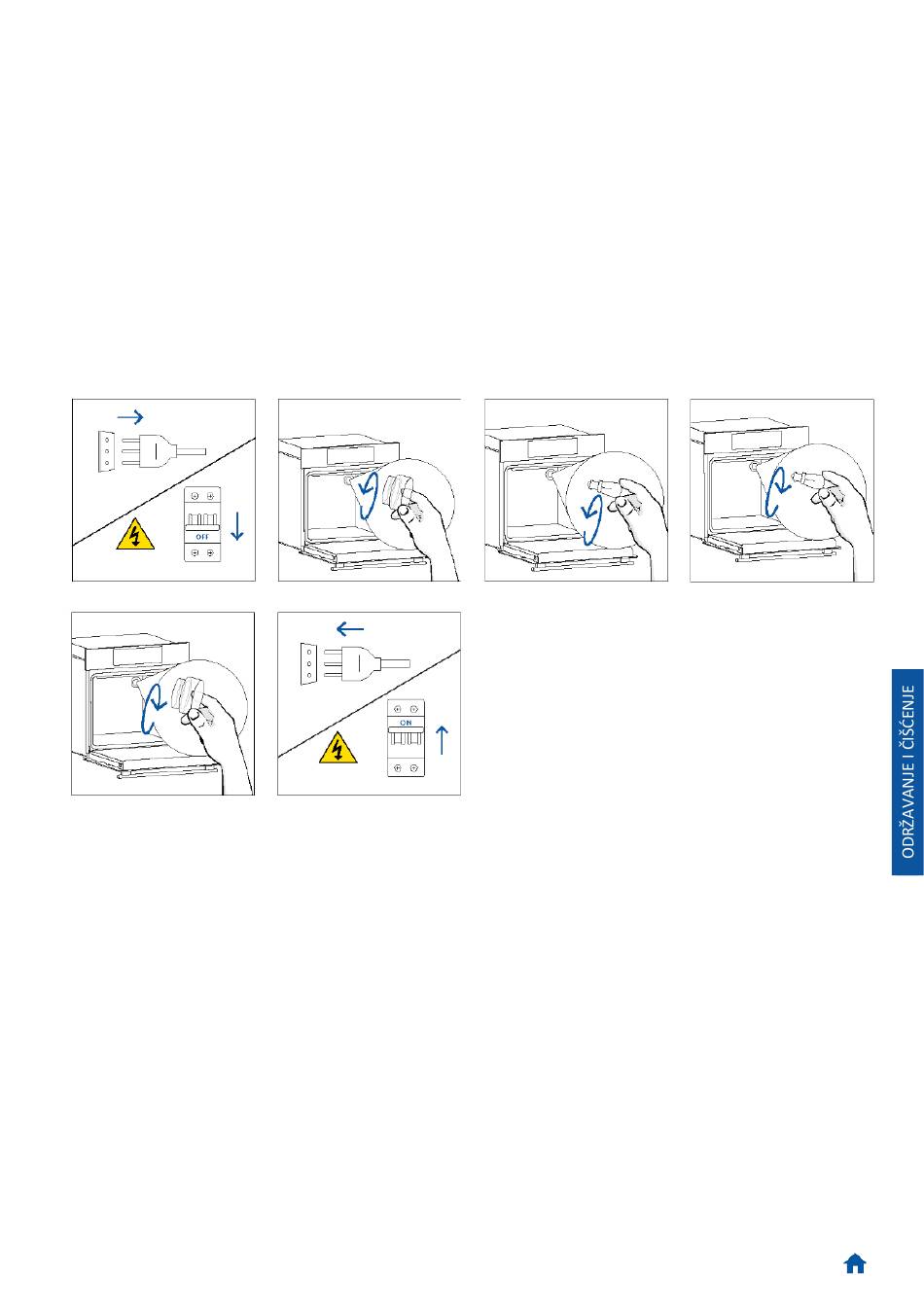 OFF

ON

ODRŽAVANJE I ČIŠĆENJE