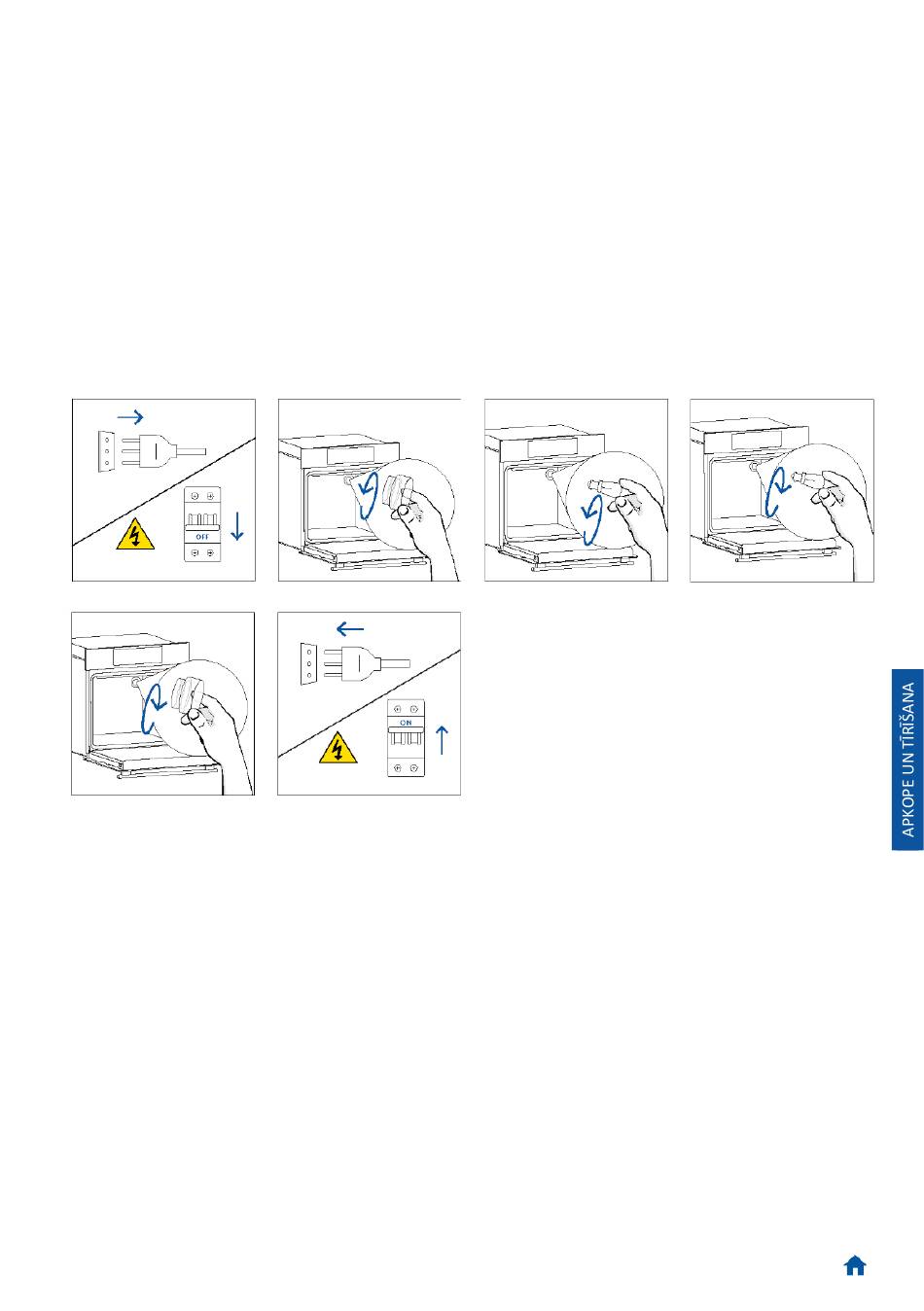 OFF

ON

APKOPE UN TĪRĪŠANA