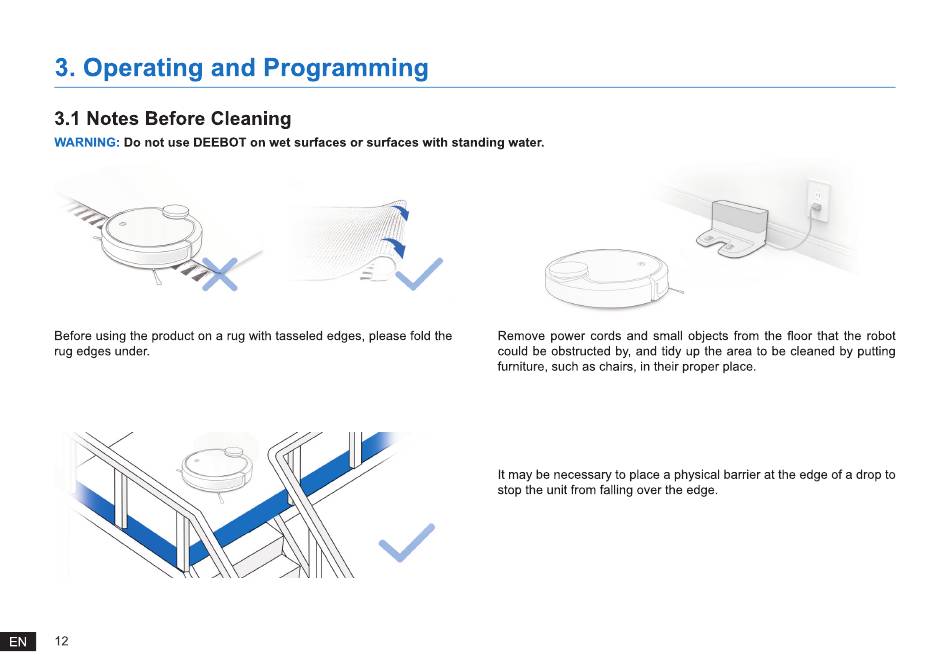 3. Operating and Programming

3.1 Notes Before Cleaning

WARNING: Do not use DEEBOT on wet surfaces or surfaces with standing water.

Before using the product on a rug with tasseled edges, please fold the rug edges under.

Remove power cords and small objects from the floor that the robot could be obstructed by, and tidy up the area to be cleaned by putting furniture, such as chairs, in their proper place.

It may be necessary to place a physical barrier at the edge of a drop to stop the unit from falling over the edge.

EN 12