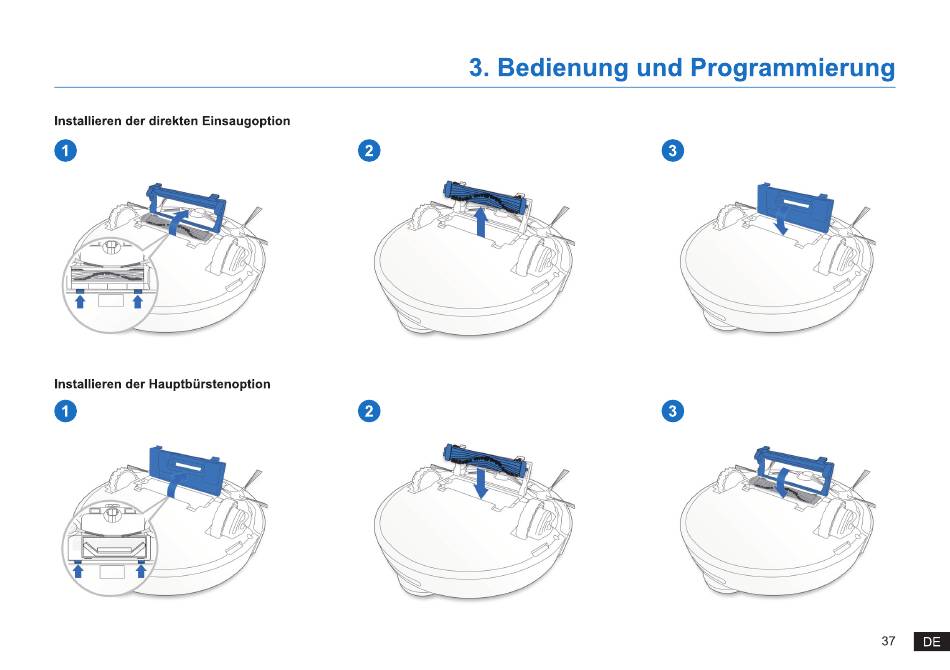 3. Bedienung und Programmierung

Installieren der direkten Einsaugoption

1

2

3

Installieren der Hauptbürstenoption

1

2

3

37 DE