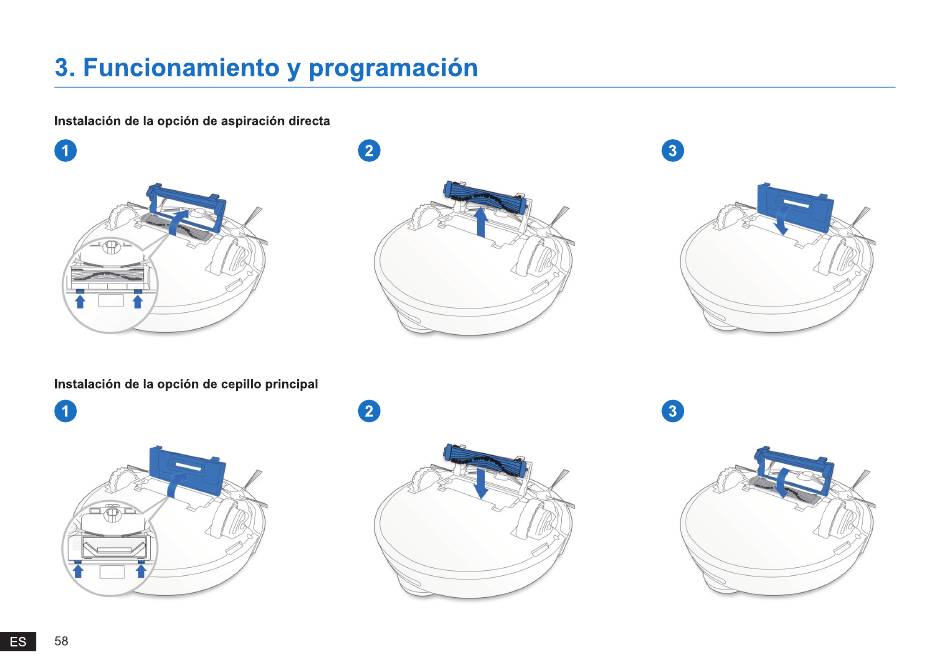 3. Funcionamiento y programación

Instalación de la opción de aspiración directa

1

2

3

Instalación de la opción de cepillo principal

1

2

3

ES 58