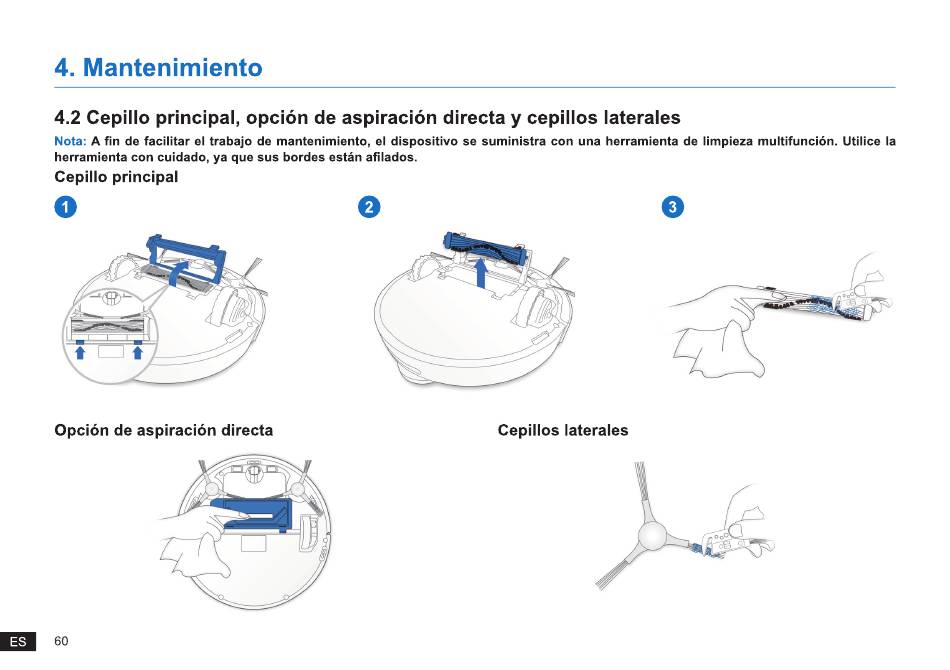 4. Mantenimiento

4.2 Cepillo principal, opción de aspiración directa y cepillos laterales

Nota: A fin de facilitar el trabajo de mantenimiento, el dispositivo se suministra con una herramienta de limpieza multifunción. Utilice la herramienta con cuidado, ya que sus bordes están afilados.

Cepillo principal

1

2

3

Opción de aspiración directa

Cepillos laterales

ES 60