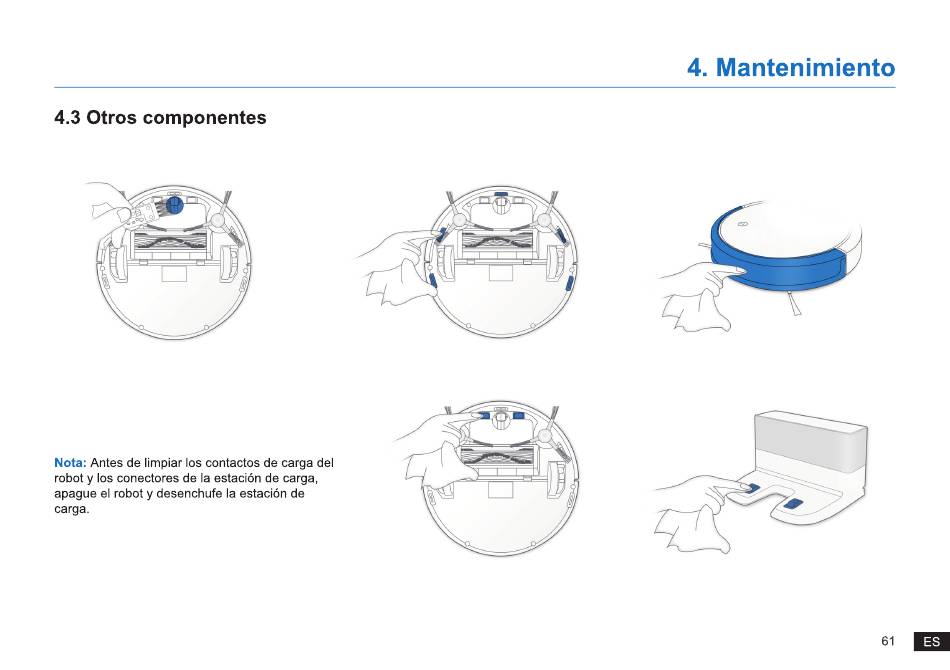 4. Mantenimiento

4.3 Otros componentes

Nota: Antes de limpiar los contactos de carga del robot y los conectores de la estación de carga, apague el robot y desenchufe la estación de carga.

61 ES