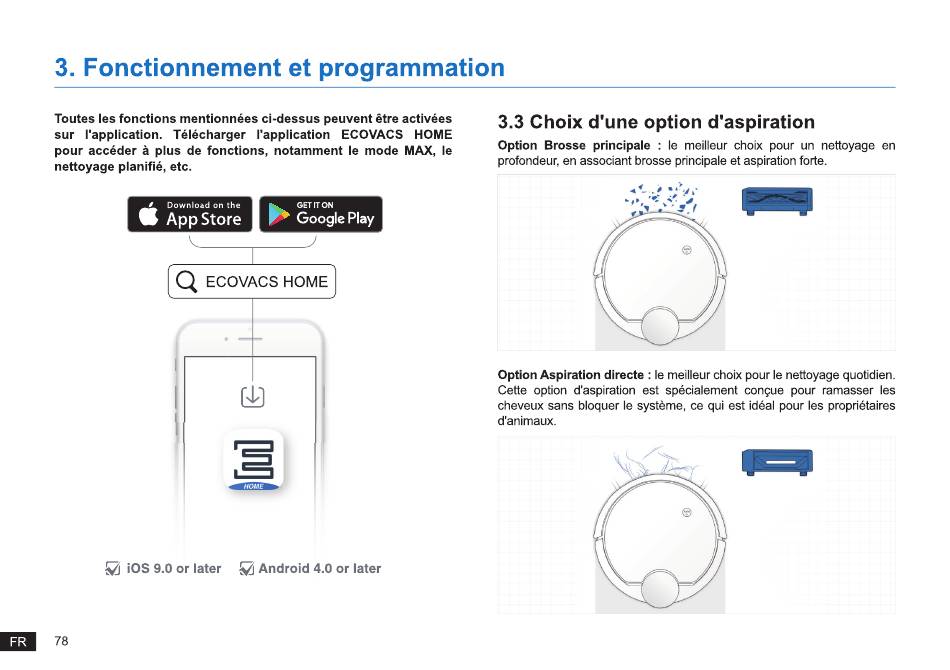 3. Fonctionnement et programmation

Toutes les fonctions mentionnées ci-dessus peuvent être activées sur l'application. Télécharger l'application ECOVACS HOME pour accéder à plus de fonctions, notamment le mode MAX, le nettoyage planifié, etc.

Download on the App Store

GET IT ON Google Play

ECOVACS HOME

HOME

iOS 9.0 or later

Android 4.0 or later

3.3 Choix d'une option d'aspiration

Option Brosse principale : le meilleur choix pour un nettoyage en profondeur, en associant brosse principale et aspiration forte.

Option Aspiration directe : le meilleur choix pour le nettoyage quotidien. Cette option d'aspiration est spécialement conçue pour ramasser les cheveux sans bloquer le système, ce qui est idéal pour les propriétaires d'animaux.

FR 78