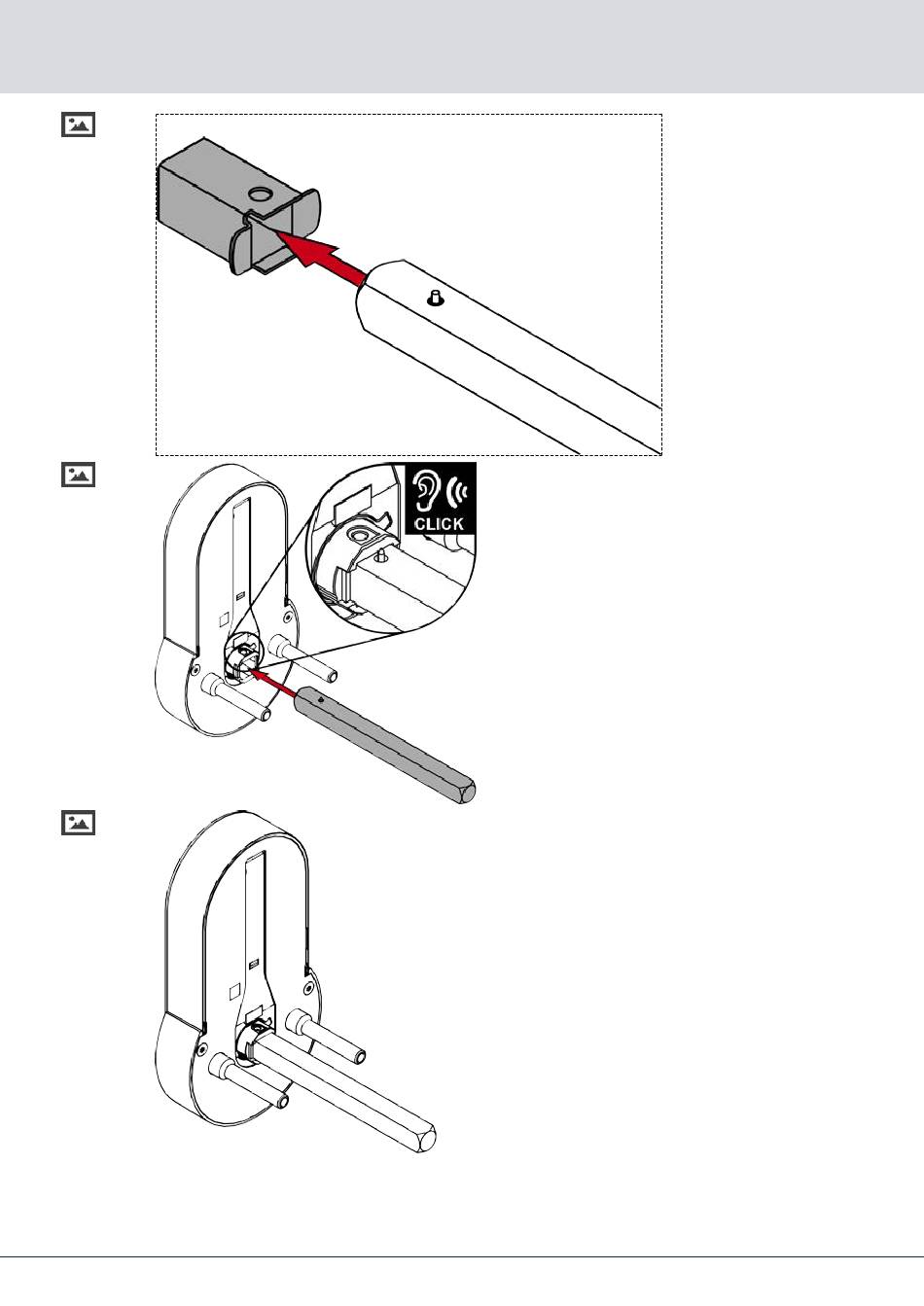 CLICK