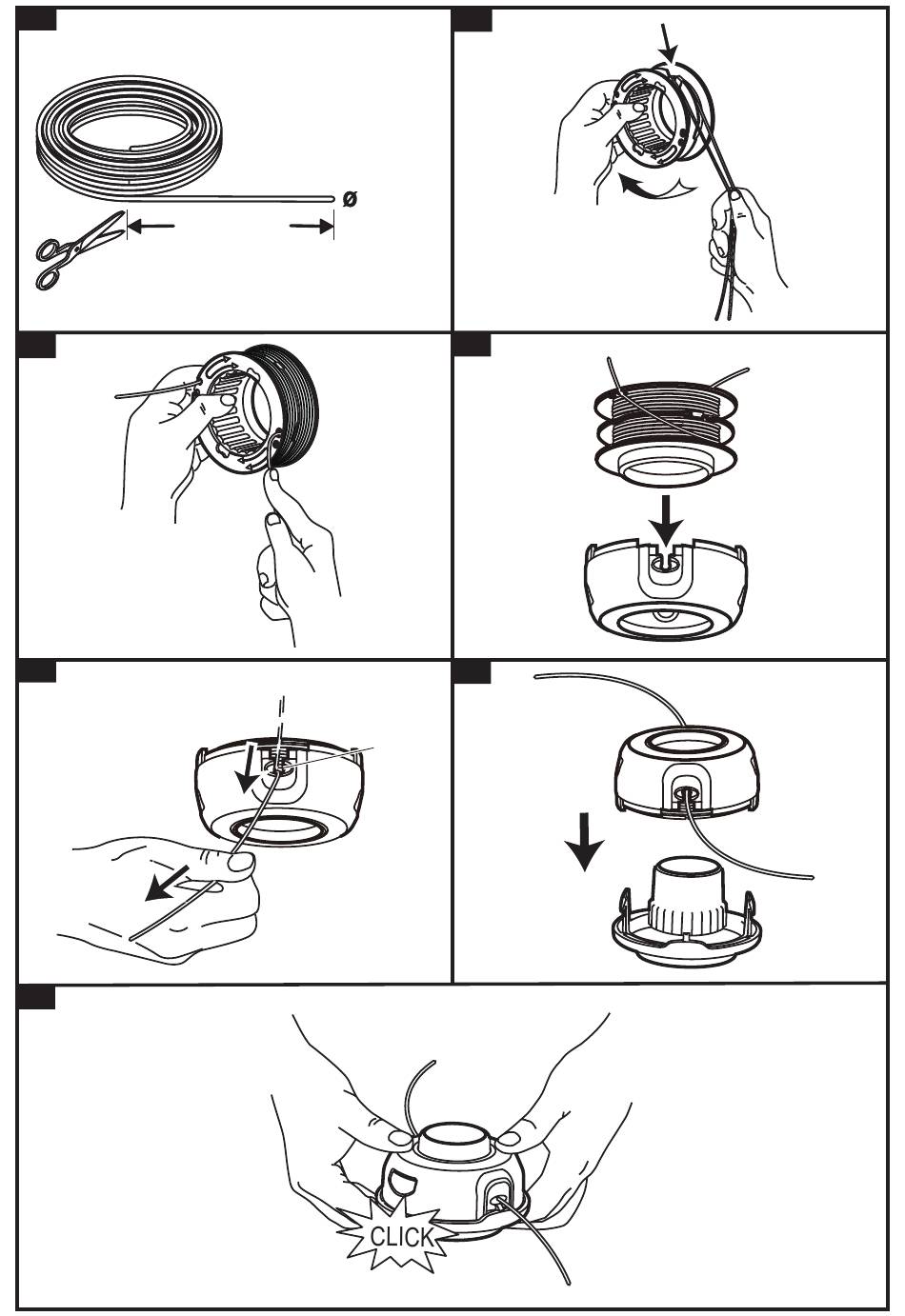 ø

CLICK