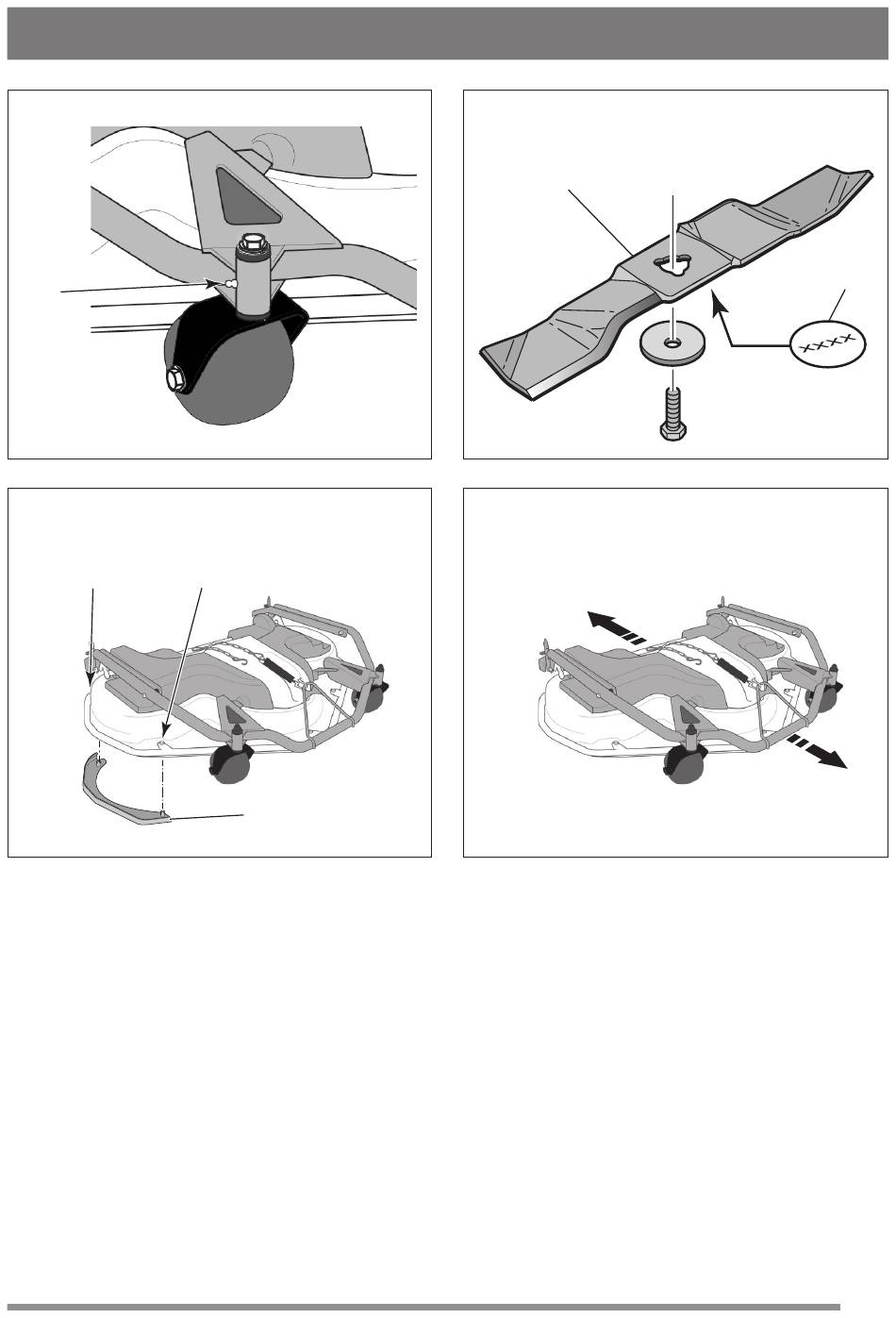 XXXX