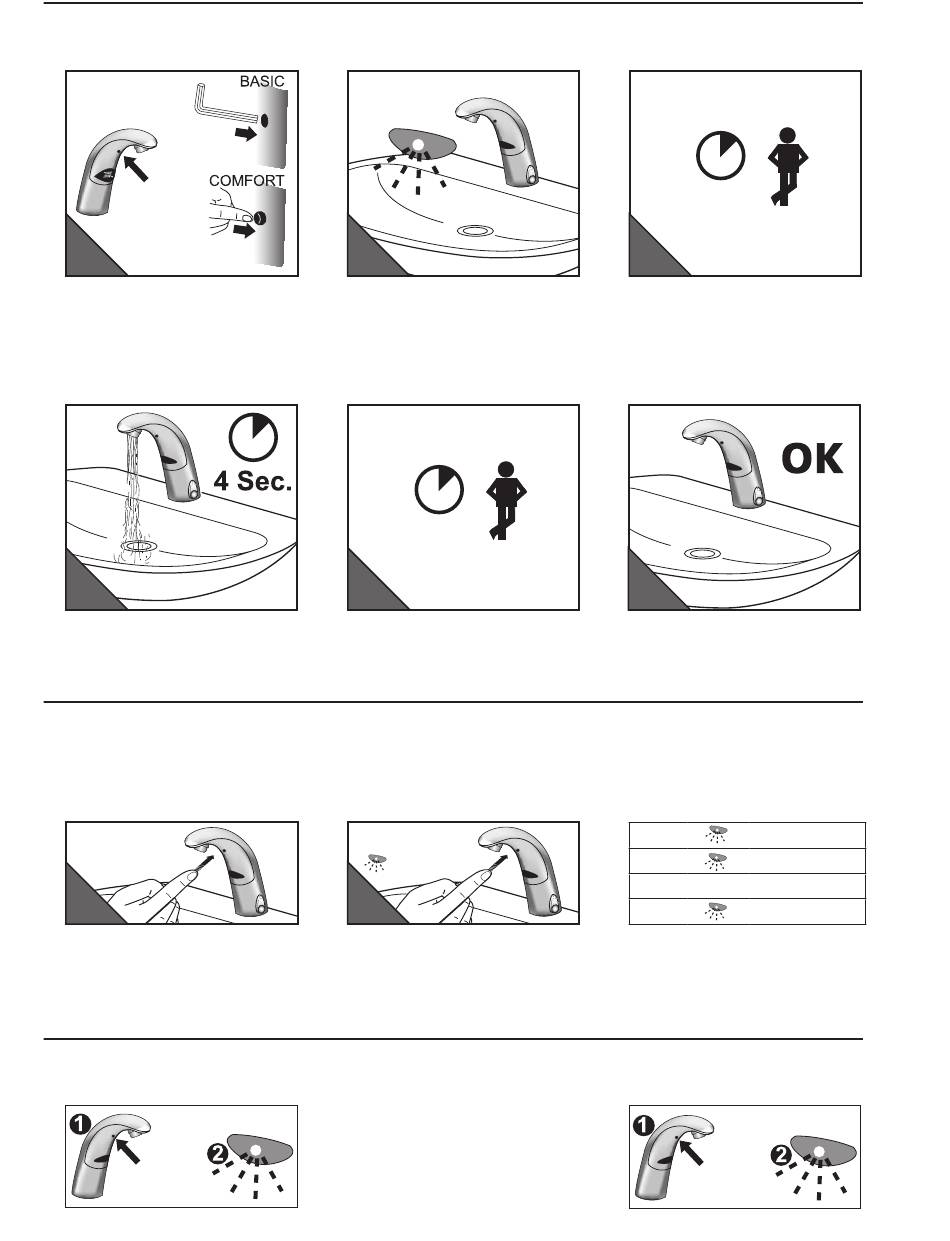 BASIC

COMFORT

4 Sec.

OK

1

2

1

2