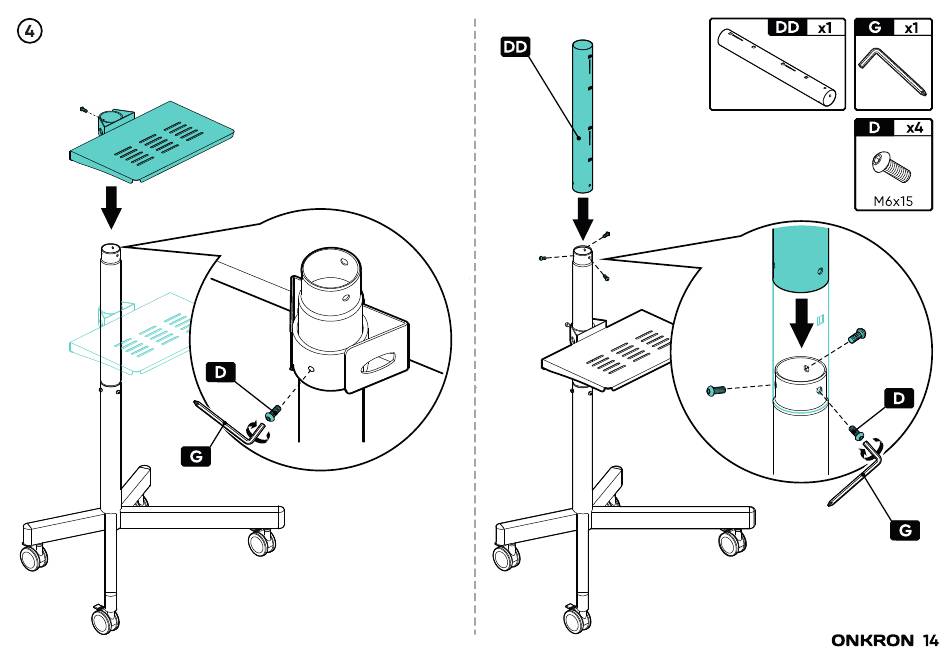 4

D

G

DD

DD x1

G x1

D x4

M6x15

D

G

ONKRON 14