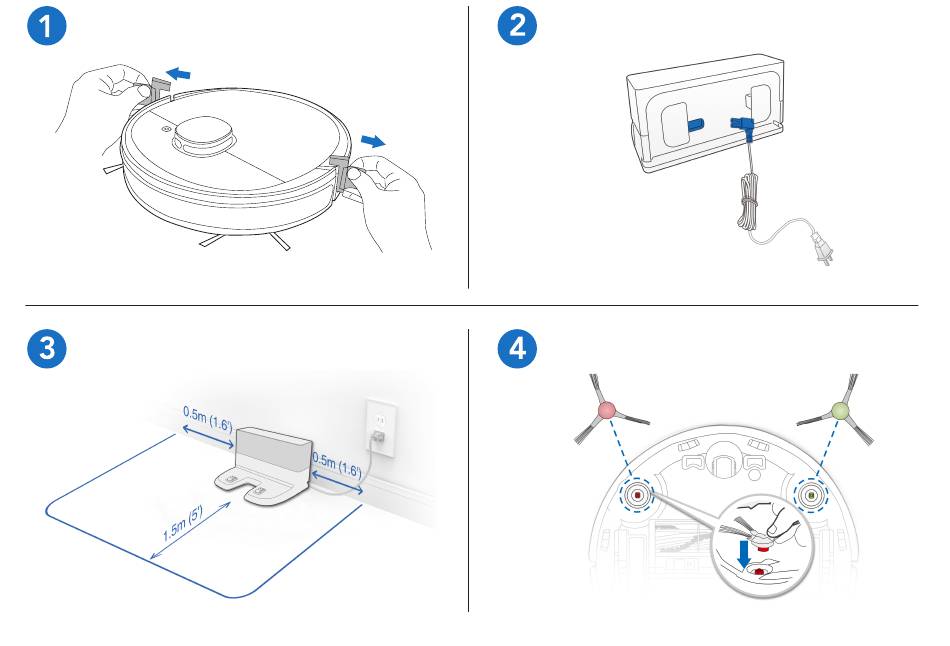 1

2

3

0.5m (1.6')

0.5m (1.6')

1.5m (5')

4