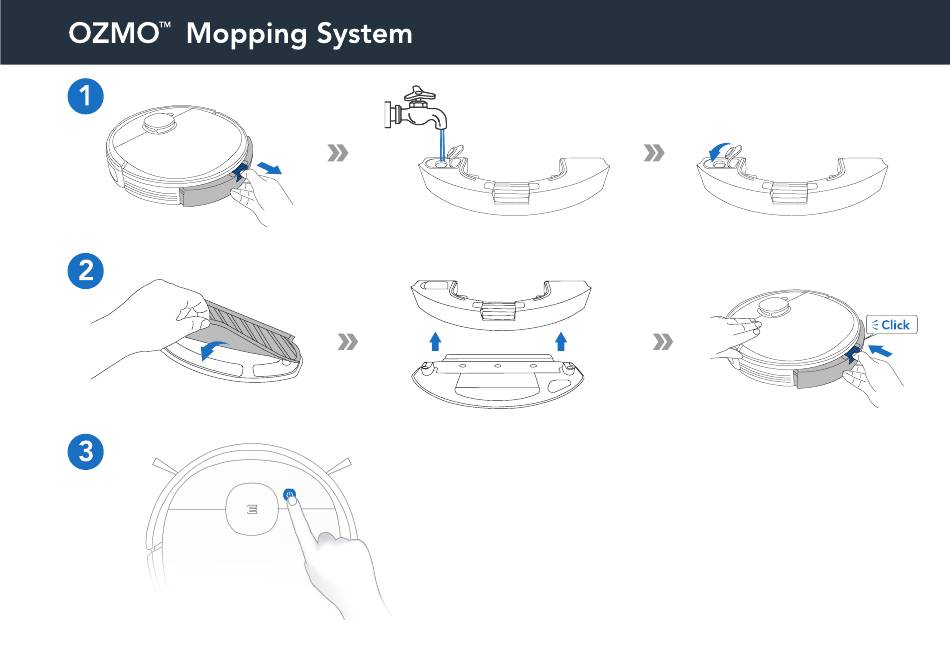 OZMO™ Mopping System

1

2

Click

3