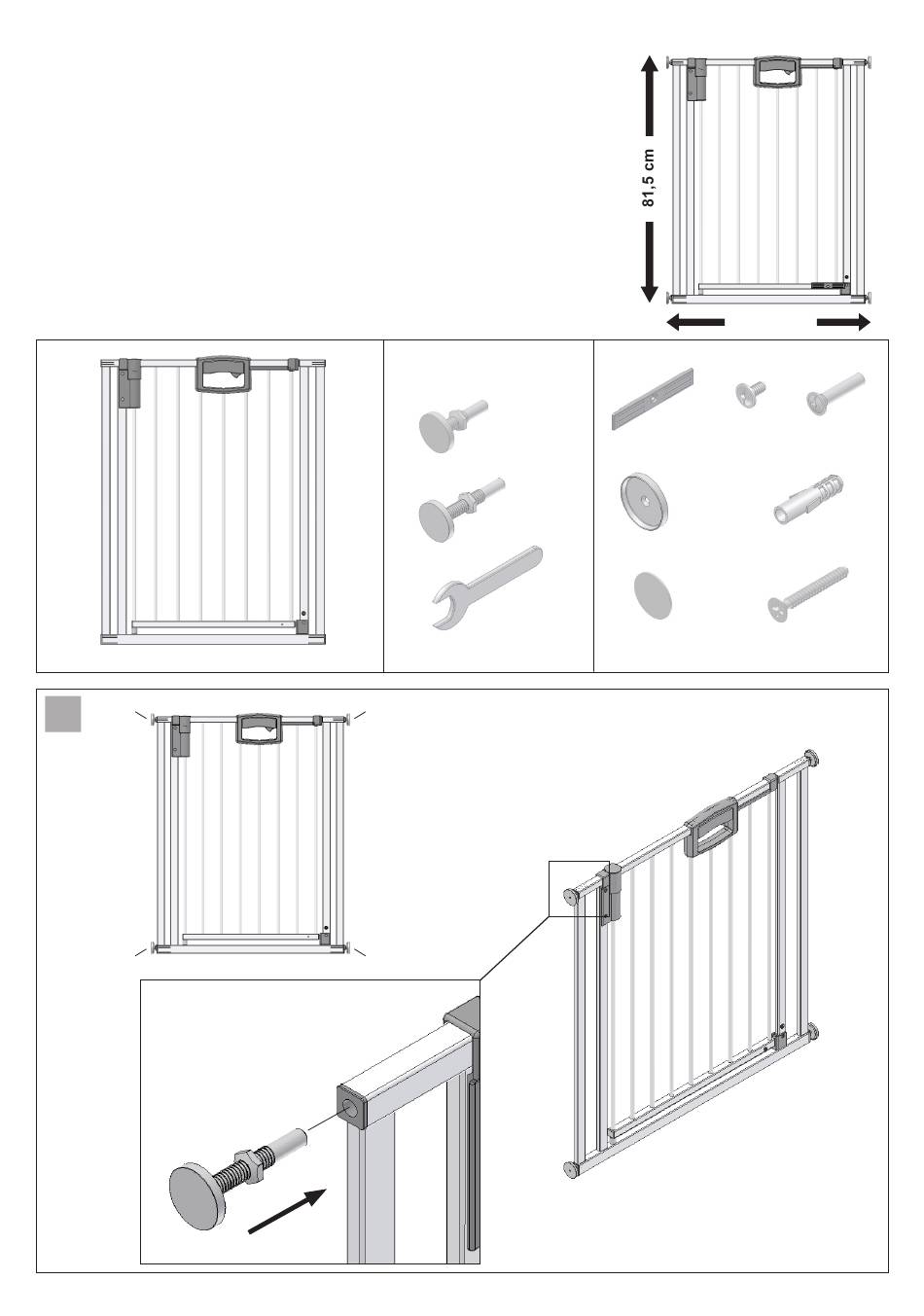 81,5 cm