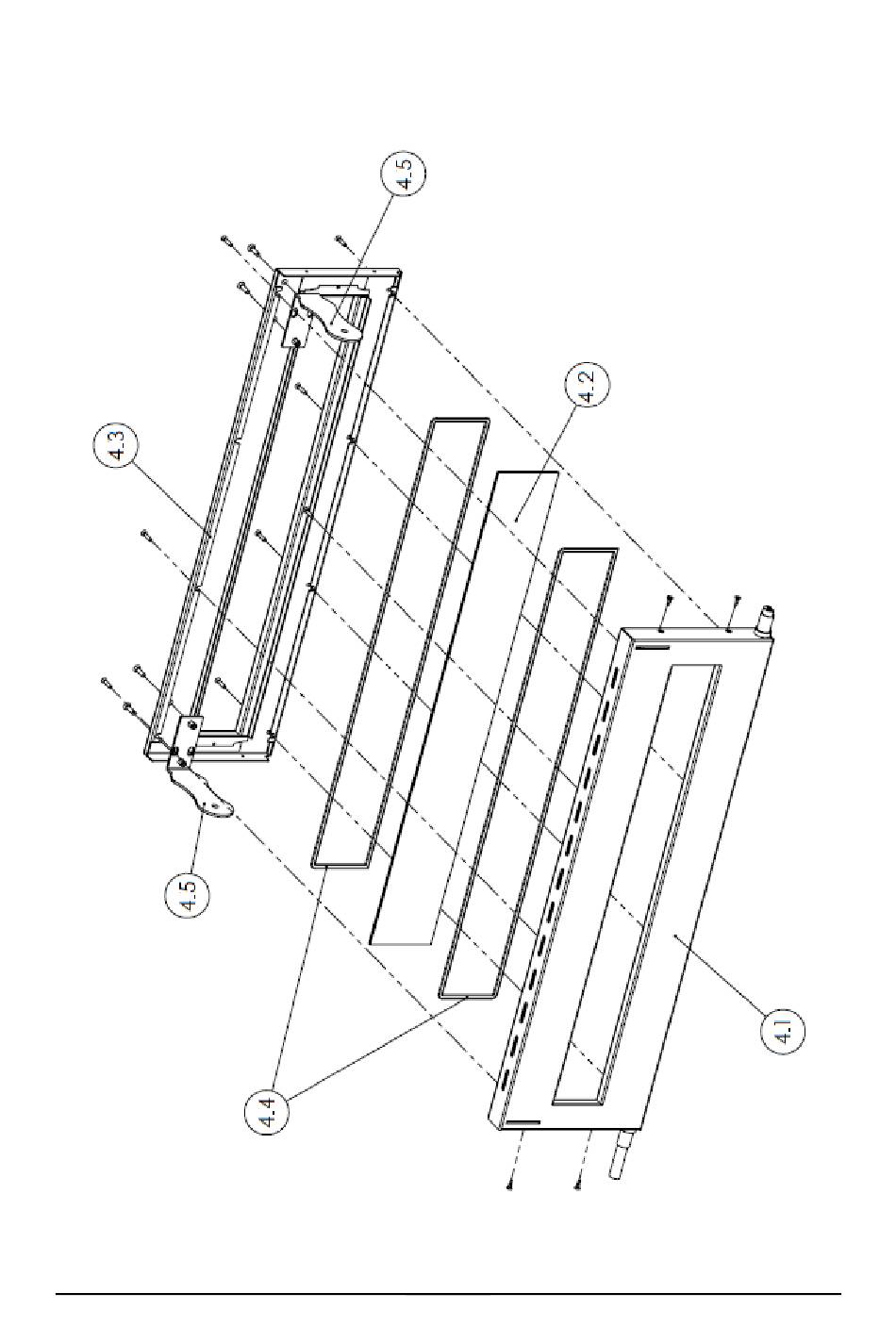 4.5
4.3
4.2
4.5
4.4
4.1