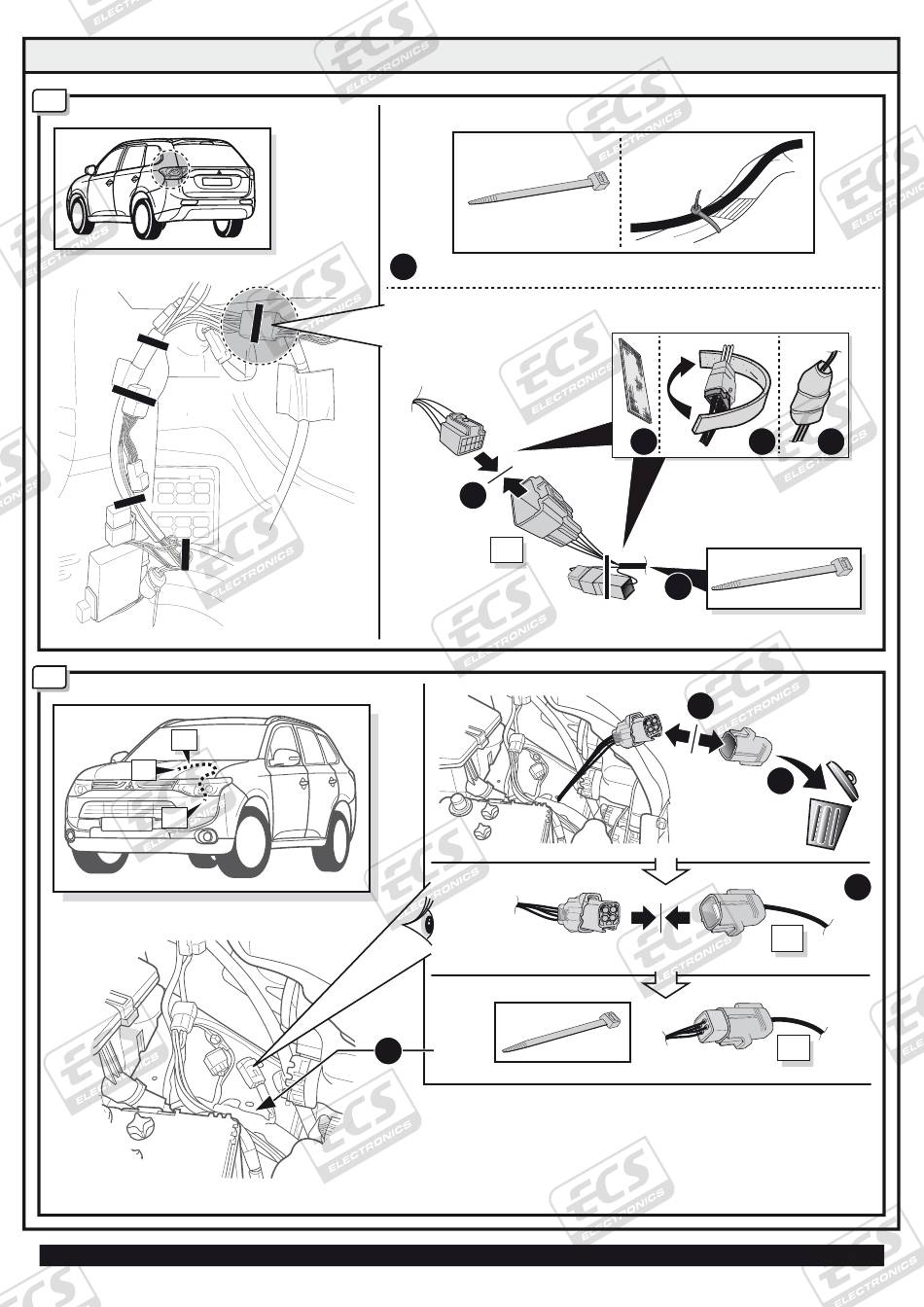 ECS ELECTRONICS