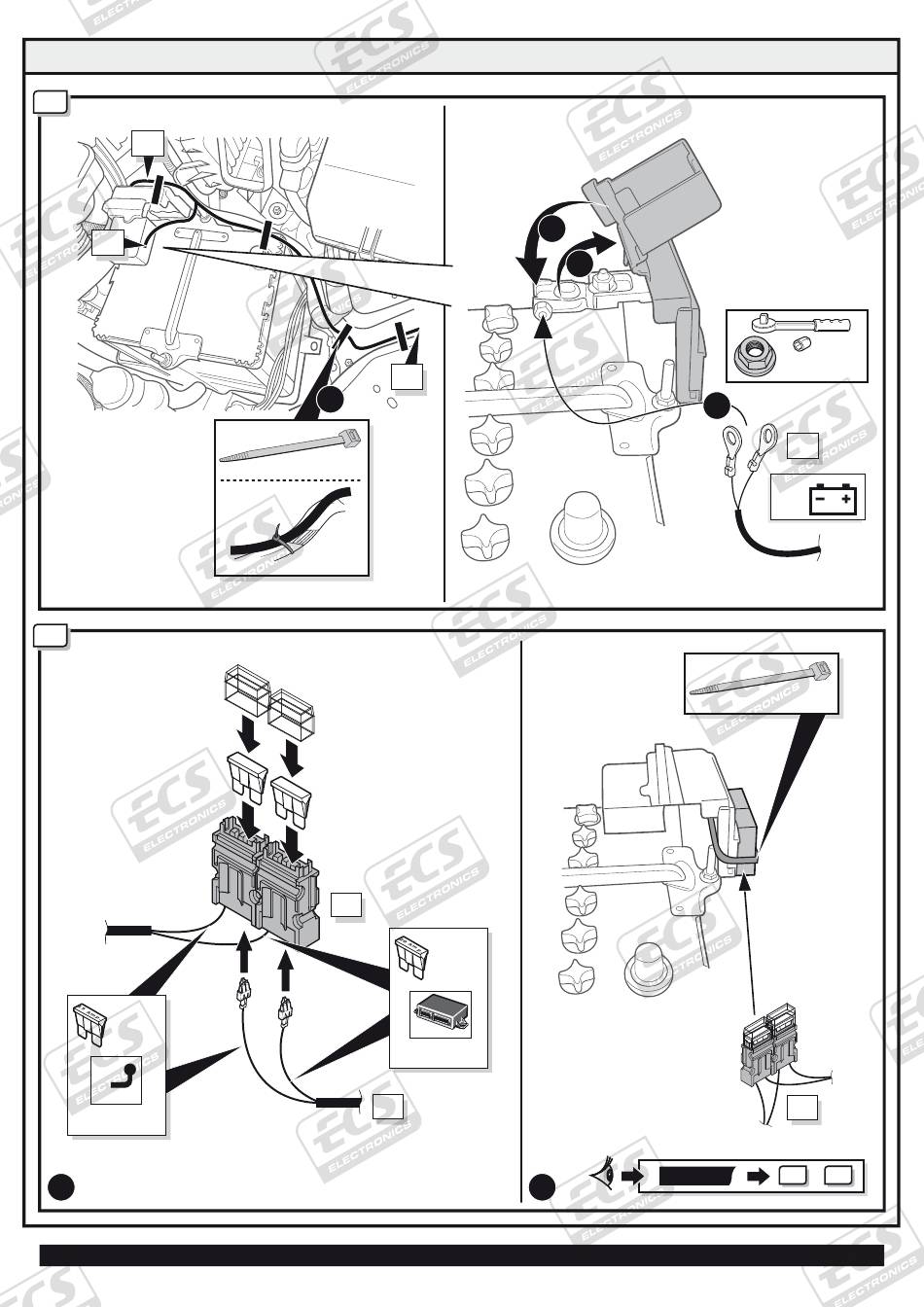 ECS ELECTRONICS