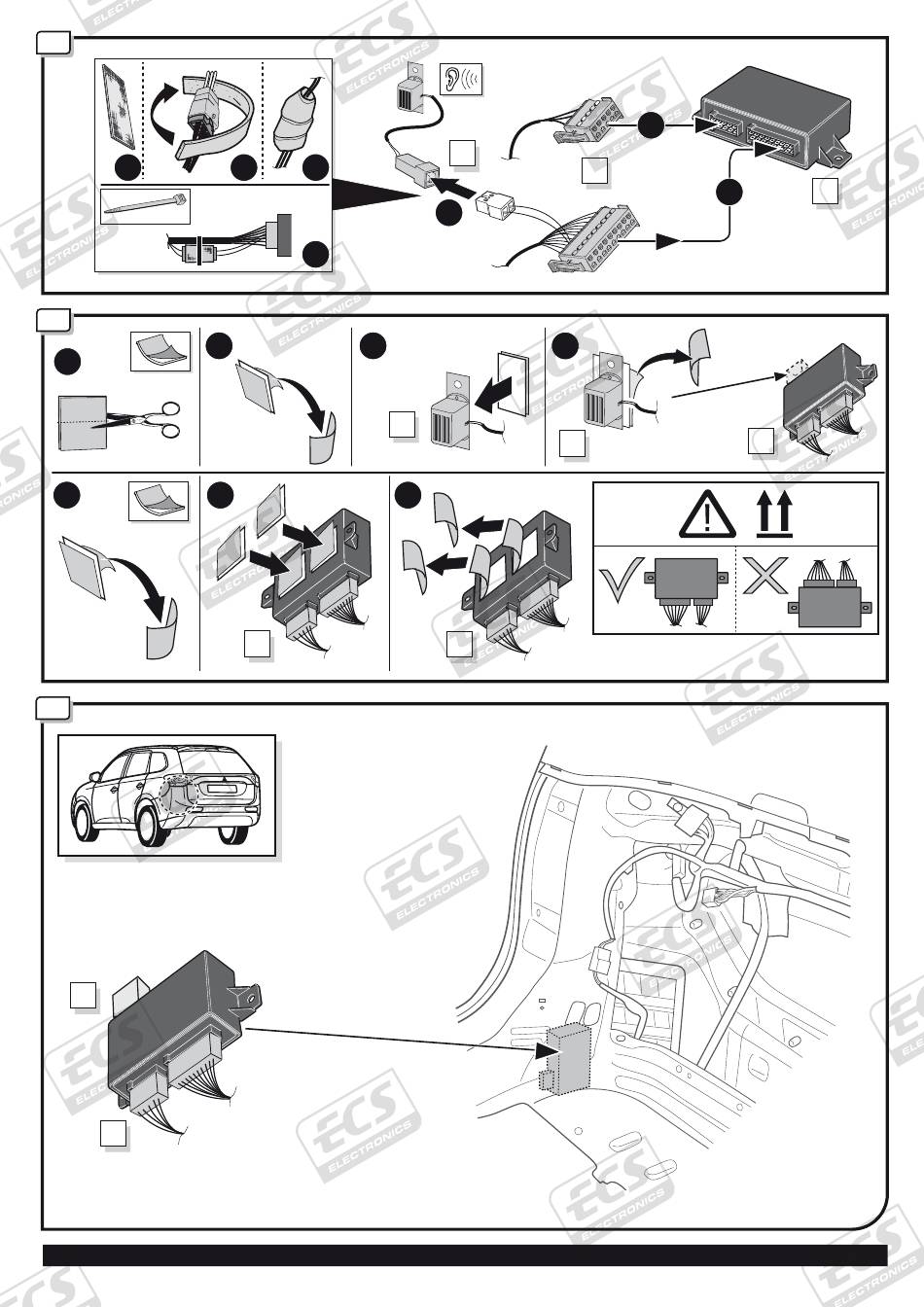 ECS ELECTRONICS